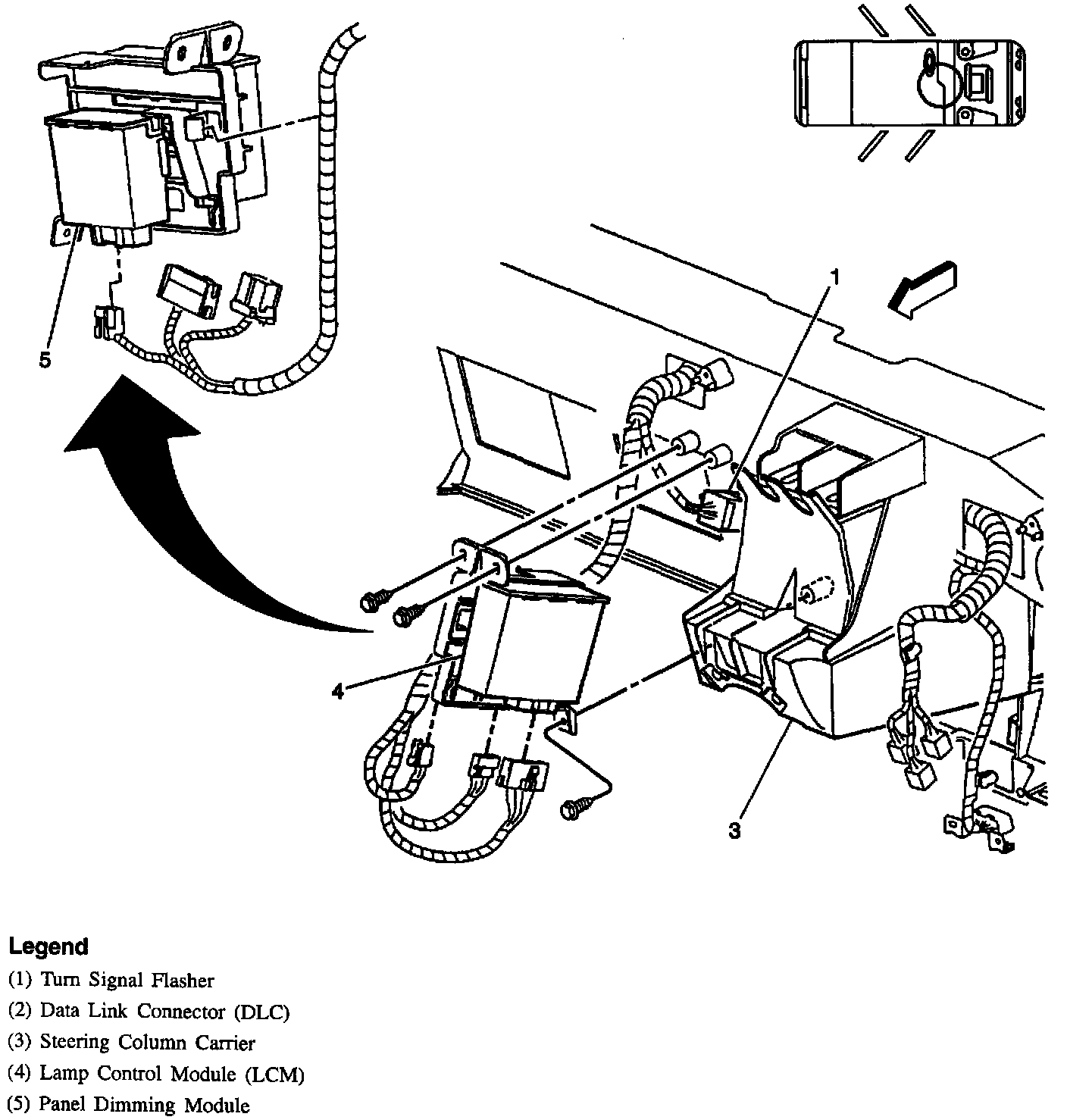 5

1

4

3

Legend

(1) Turn Signal Flasher

(2) Data Link Connector (DLC)

(3) Steering Column Carrier

(4) Lamp Control Module (LCM)

(5) Panel Dimming Module