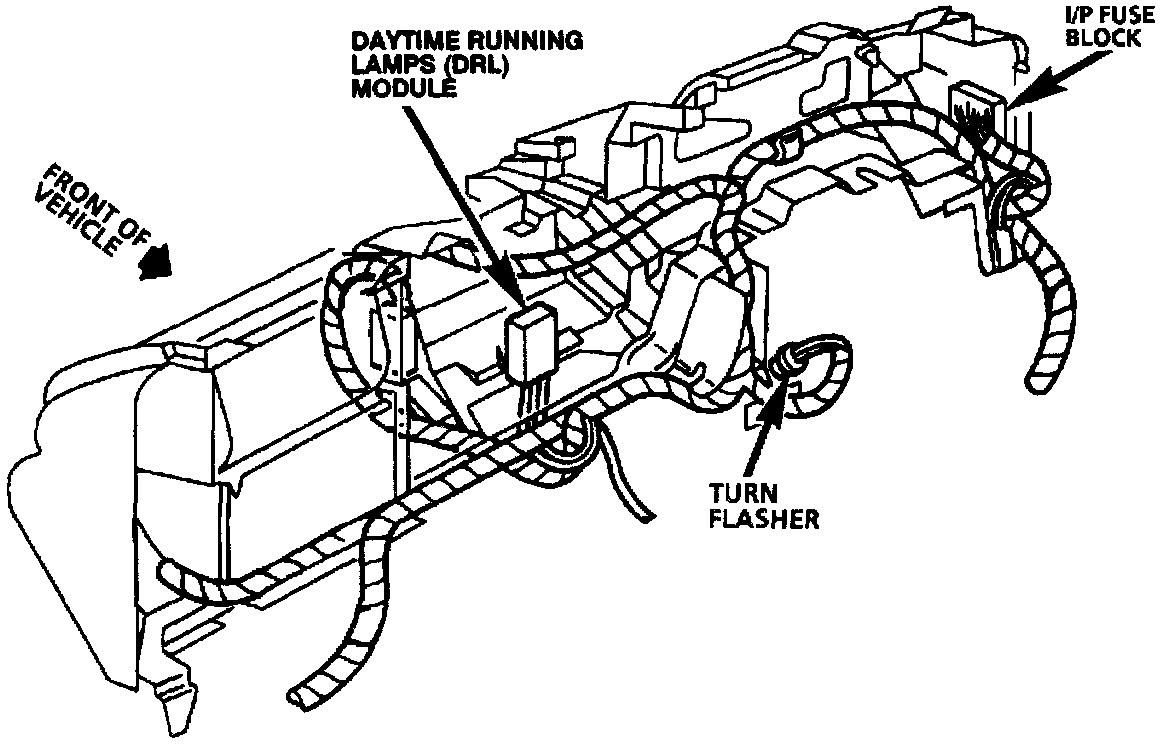 DAYTIME RUNNING LAMPS (DRL) MODULE

I/P FUSE BLOCK

FRONT OF VEHICLE

TURN FLASHER