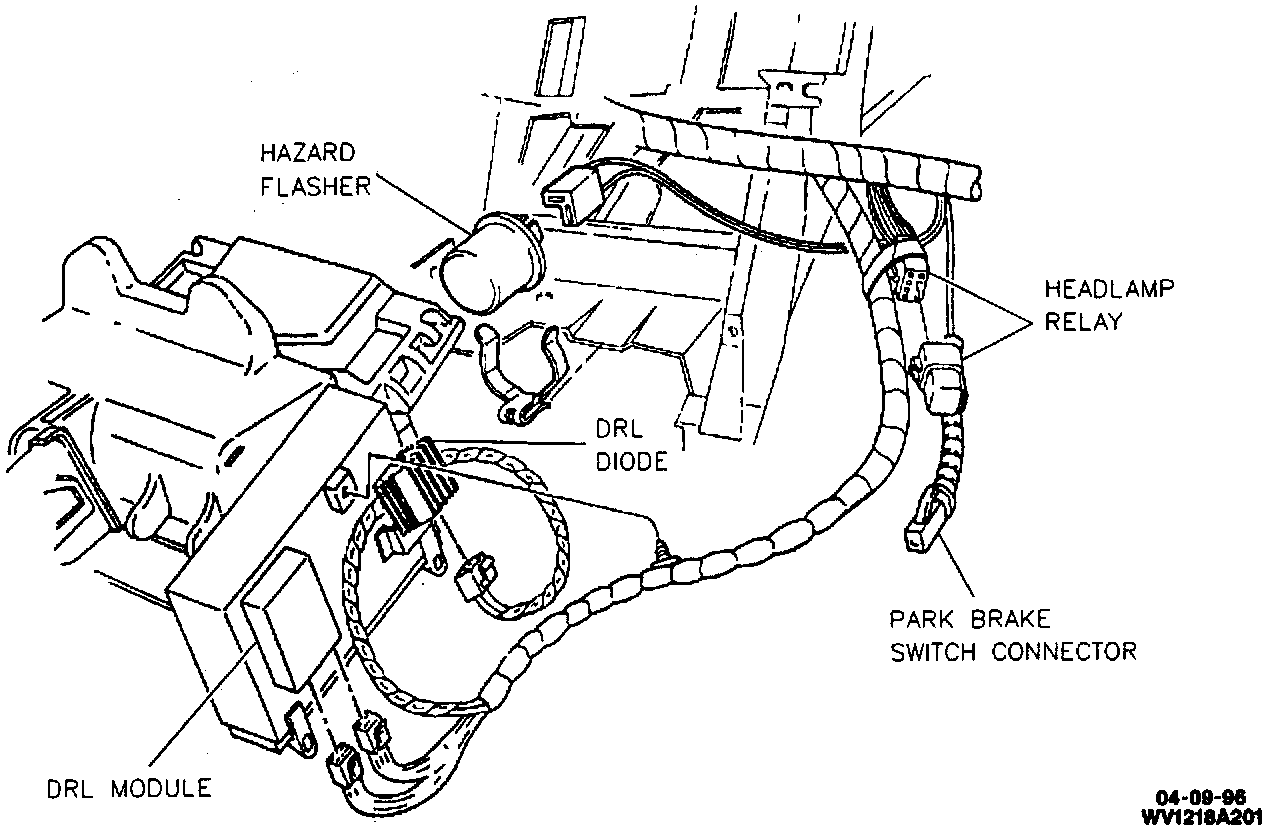 HAZARD FLASHER

HEADLAMP RELAY

DRL DIODE

PARK BRAKE SWITCH CONNECTOR

DRL MODULE

04-09-96
WV1218A201