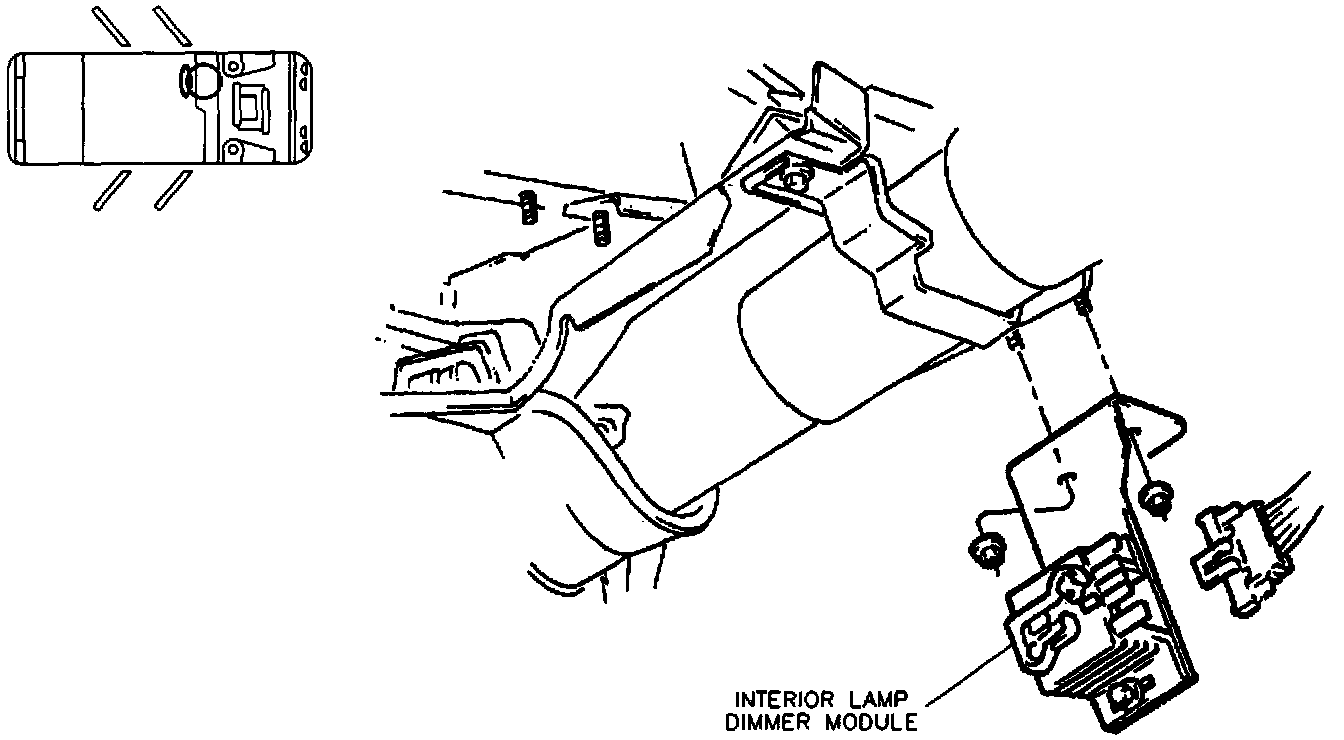 INTERIOR LAMP
DIMMER MODULE