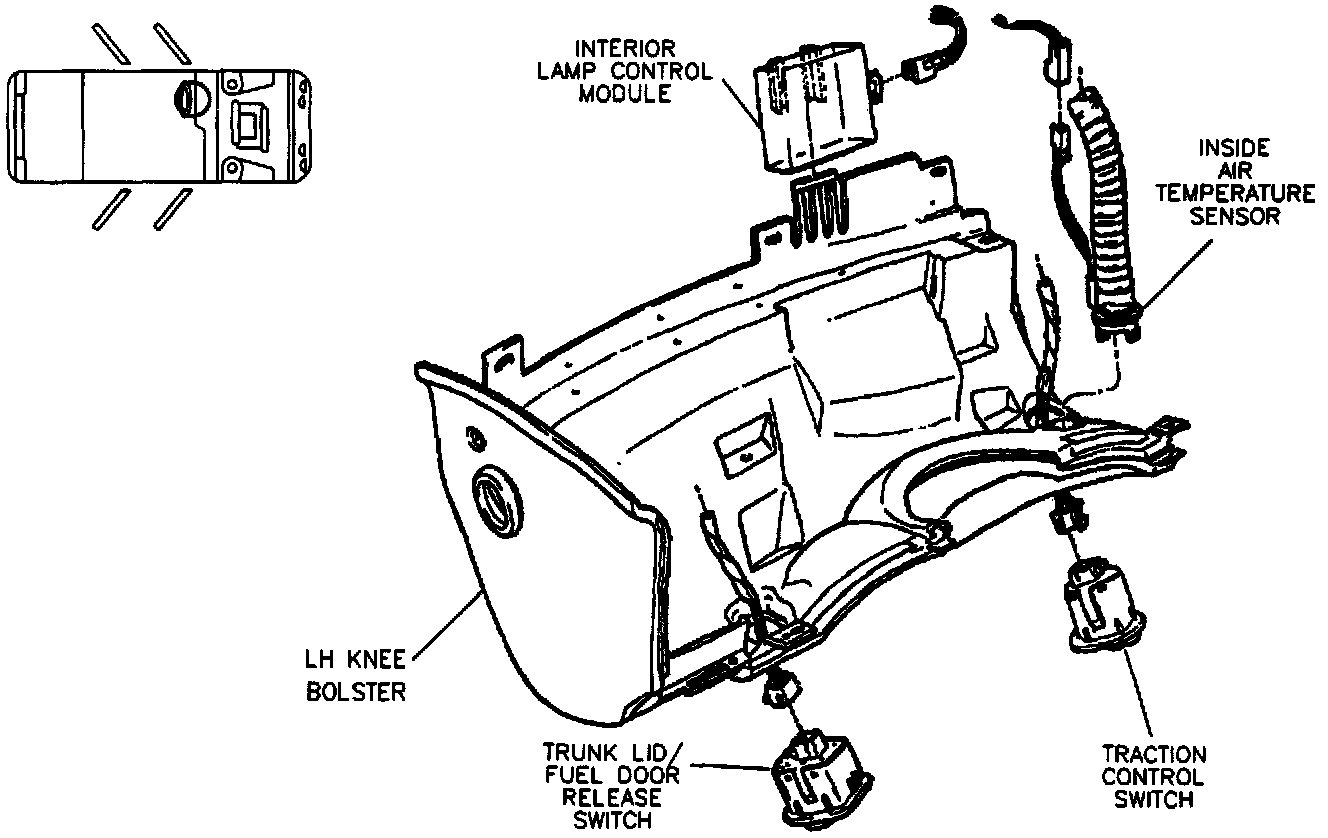 INTERIOR LAMP CONTROL MODULE

INSIDE AIR TEMPERATURE SENSOR

LH KNEE BOLSTER

TRUNK LID/ FUEL DOOR RELEASE SWITCH

TRACTION CONTROL SWITCH