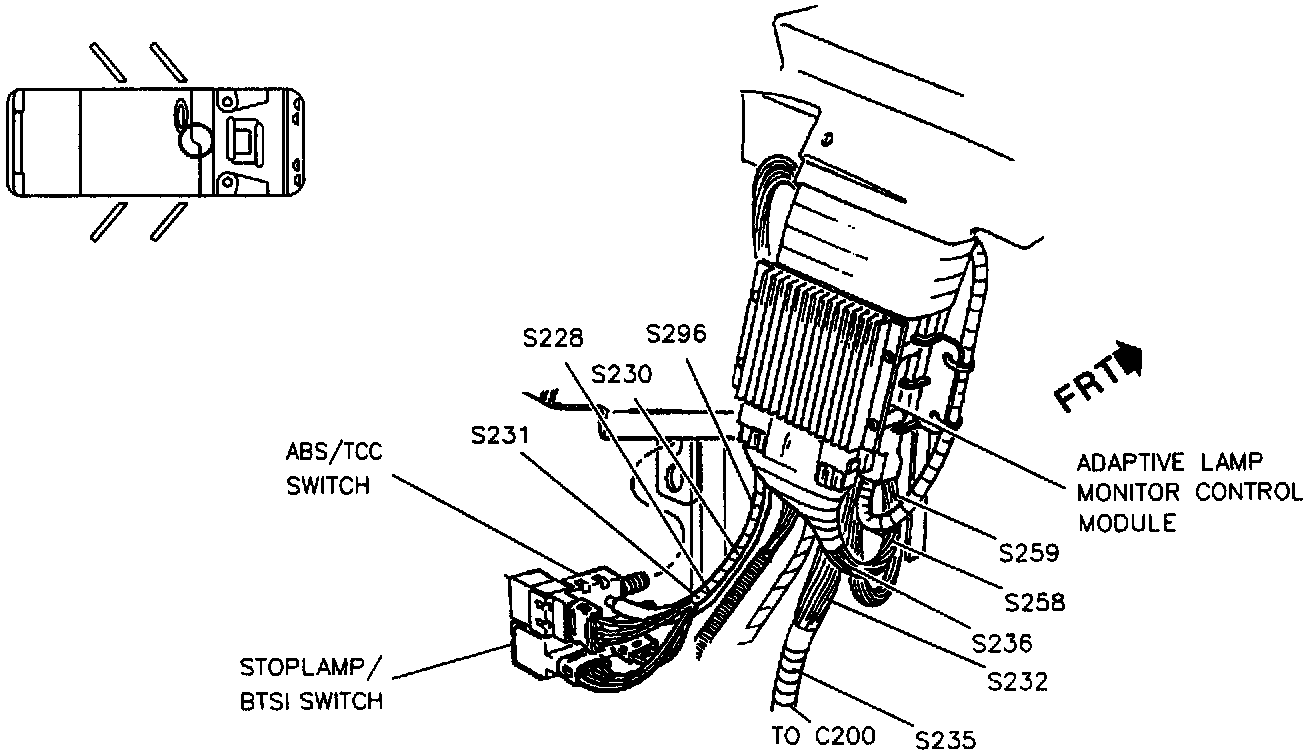 S228
S296
S230
S231
ABS/TCC SWITCH
FRT
ADAPTIVE LAMP MONITOR CONTROL MODULE
S259
S258
S236
S232
STOPLAMP/ BTSI SWITCH
TO C200
S235