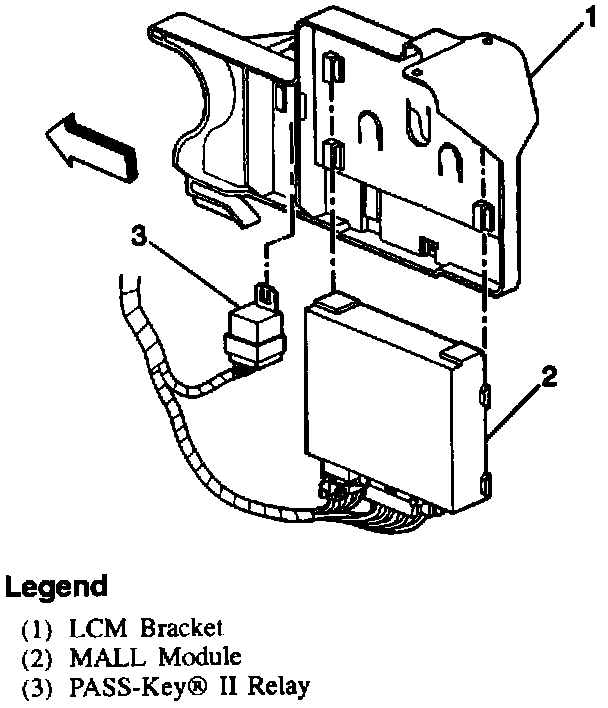 1

3

2

Legend

(1) LCM Bracket
(2) MALL Module
(3) PASS-Key® II Relay