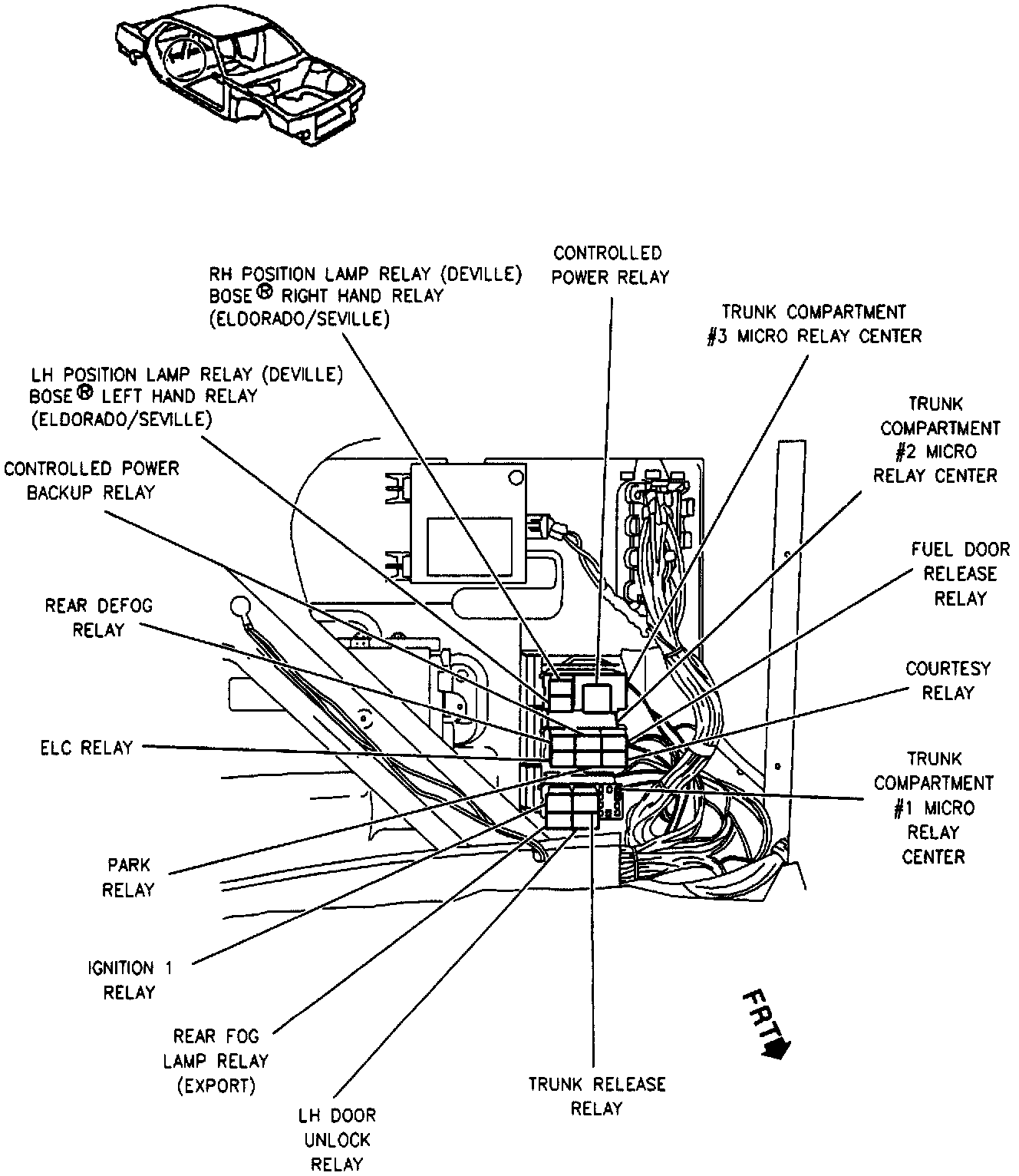 CONTROLLED POWER RELAY

RH POSITION LAMP RELAY (DEVILLE) BOSE® RIGHT HAND RELAY (ELDORADO/SEVILLE)

TRUNK COMPARTMENT #3 MICRO RELAY CENTER

LH POSITION LAMP RELAY (DEVILLE) BOSE® LEFT HAND RELAY (ELDORADO/SEVILLE)

TRUNK COMPARTMENT #2 MICRO RELAY CENTER

CONTROLLED POWER BACKUP RELAY

FUEL DOOR RELEASE RELAY

REAR DEFOG RELAY

COURTESY RELAY

ELC RELAY

TRUNK COMPARTMENT #1 MICRO RELAY CENTER

PARK RELAY

IGNITION 1 RELAY

FRT

REAR FOG LAMP RELAY (EXPORT)

TRUNK RELEASE RELAY

LH DOOR UNLOCK RELAY