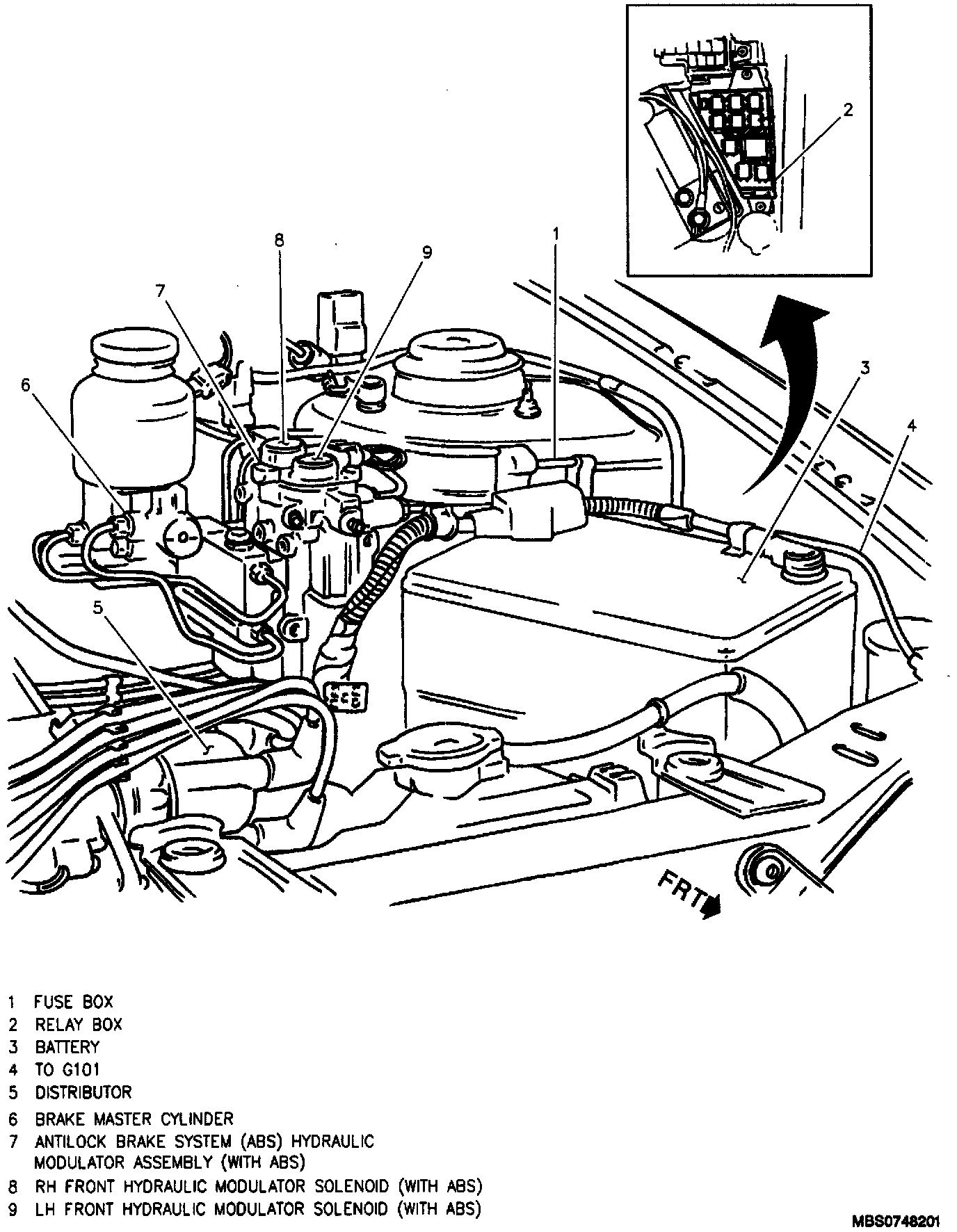 2

8

9

1

7

6

3

4

5

FRT

1 FUSE BOX
2 RELAY BOX
3 BATTERY
4 TO G101
5 DISTRIBUTOR
6 BRAKE MASTER CYLINDER
7 ANTILOCK BRAKE SYSTEM (ABS) HYDRAULIC MODULATOR ASSEMBLY (WITH ABS)
8 RH FRONT HYDRAULIC MODULATOR SOLENOID (WITH ABS)
9 LH FRONT HYDRAULIC MODULATOR SOLENOID (WITH ABS)

MBS0748201