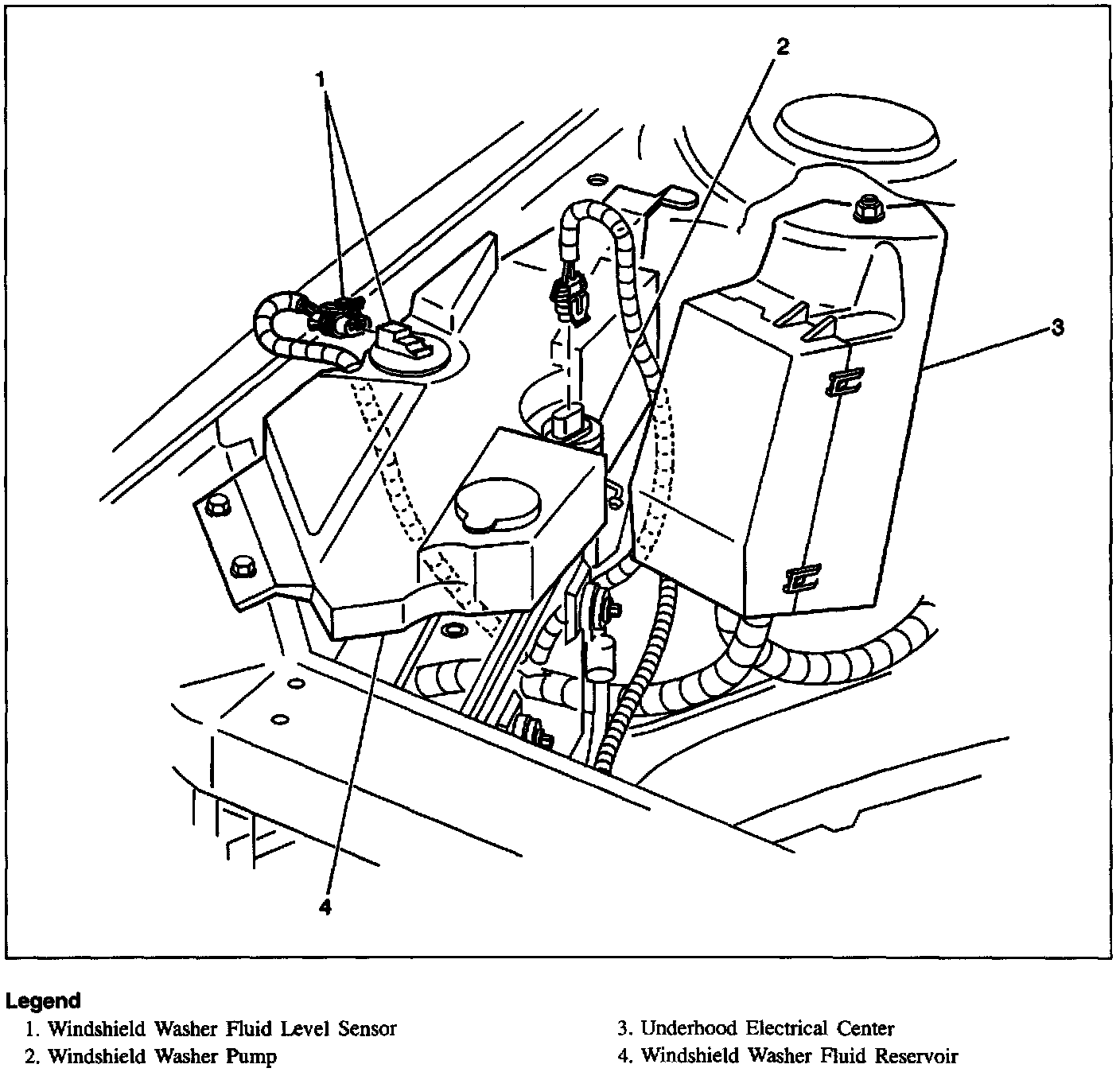 1

2

3

4

Legend
1. Windshield Washer Fluid Level Sensor
2. Windshield Washer Pump
3. Underhood Electrical Center
4. Windshield Washer Fluid Reservoir