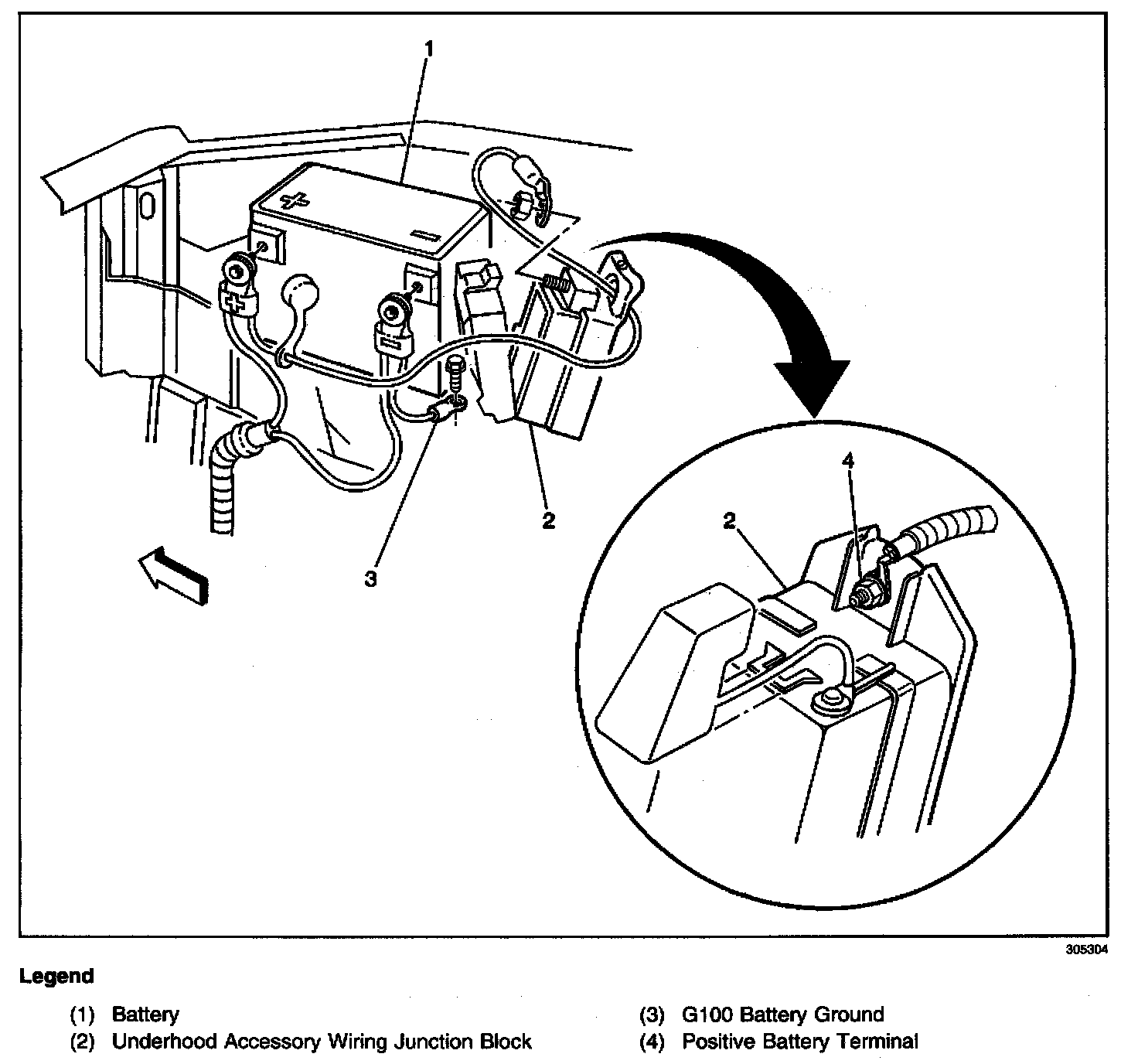 1

2

3

2

4

305304

Legend

(1) Battery
(2) Underhood Accessory Wiring Junction Block

(3) G100 Battery Ground
(4) Positive Battery Terminal