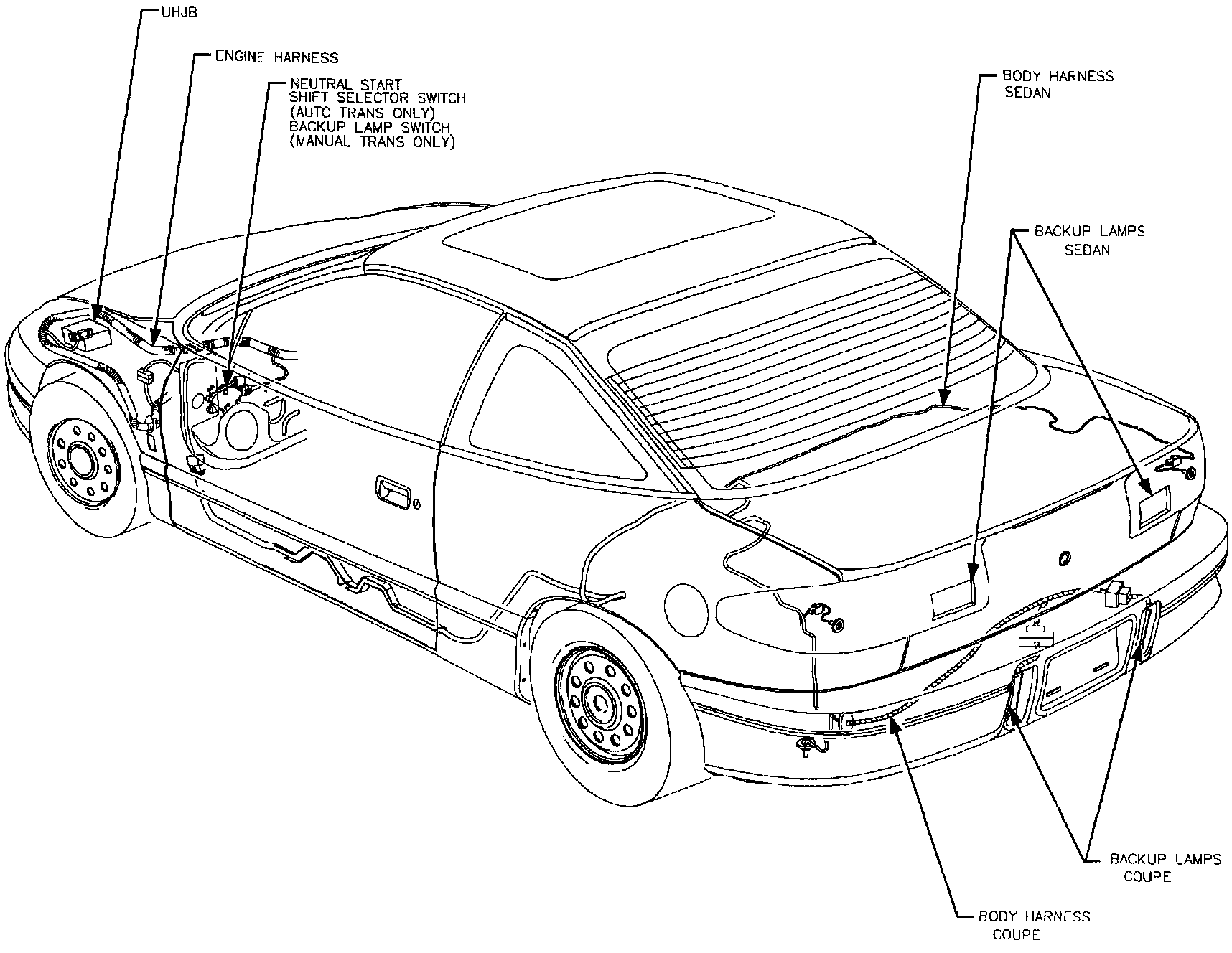 UHJB

ENGINE HARNESS

NEUTRAL START
SHIFT SELECTOR SWITCH
(AUTO TRANS ONLY)
BACKUP LAMP SWITCH
(MANUAL TRANS ONLY)

BODY HARNESS
SEDAN

BACKUP LAMPS
SEDAN

BACKUP LAMPS
COUPE

BODY HARNESS
COUPE