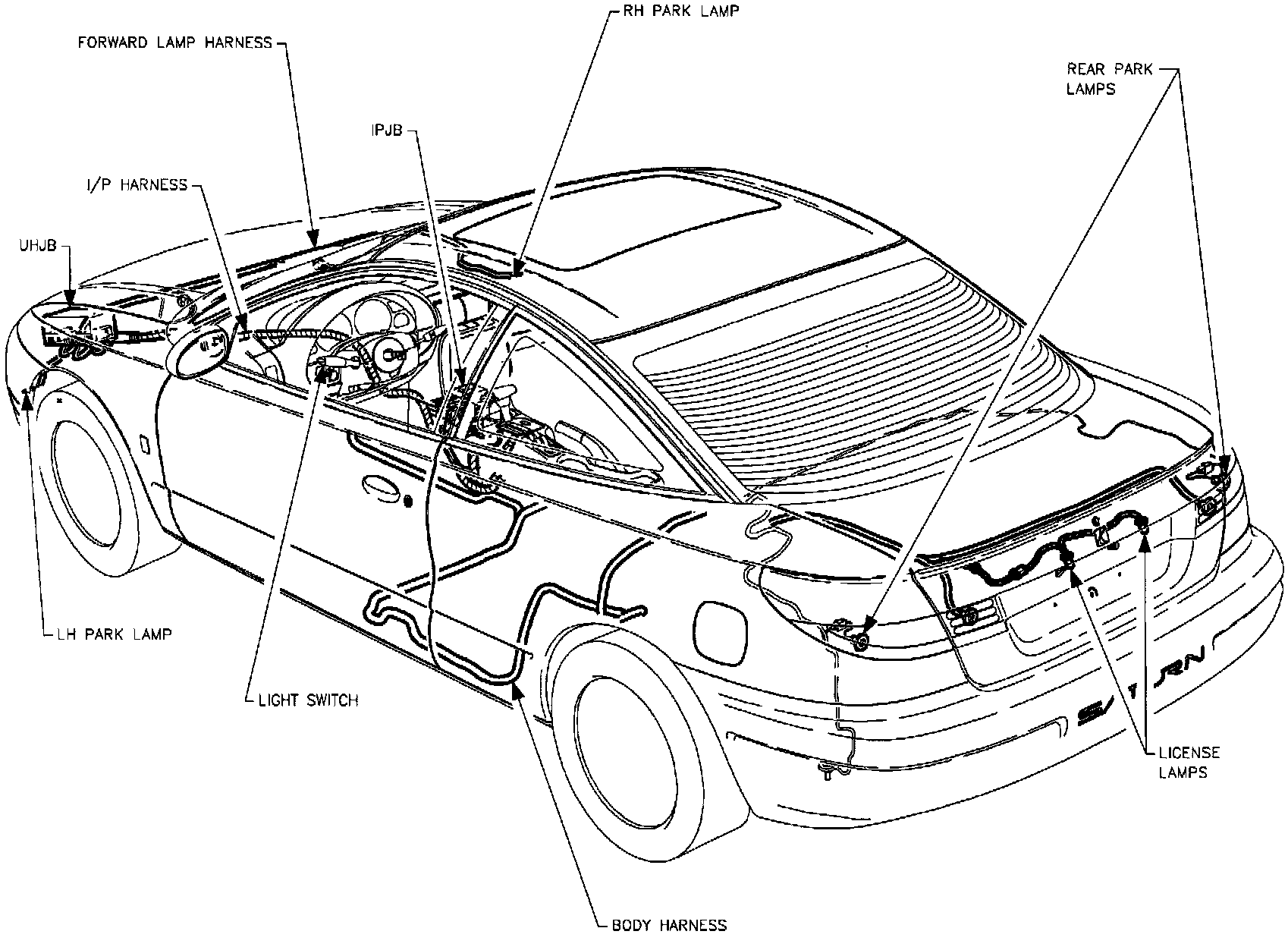 RH PARK LAMP

FORWARD LAMP HARNESS

REAR PARK LAMPS

IPJB

I/P HARNESS

UHJB

LH PARK LAMP

LIGHT SWITCH

LICENSE LAMPS

BODY HARNESS