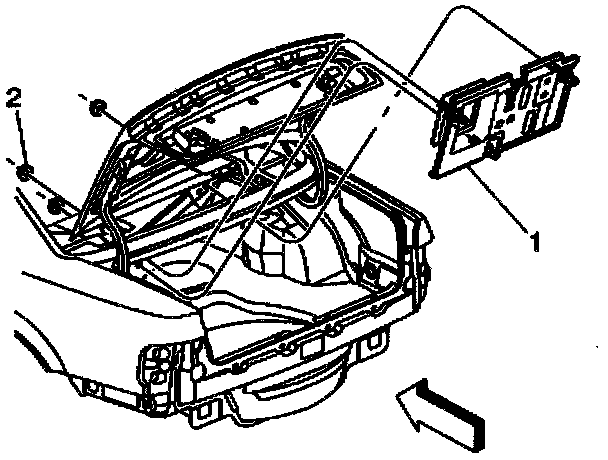 2

1