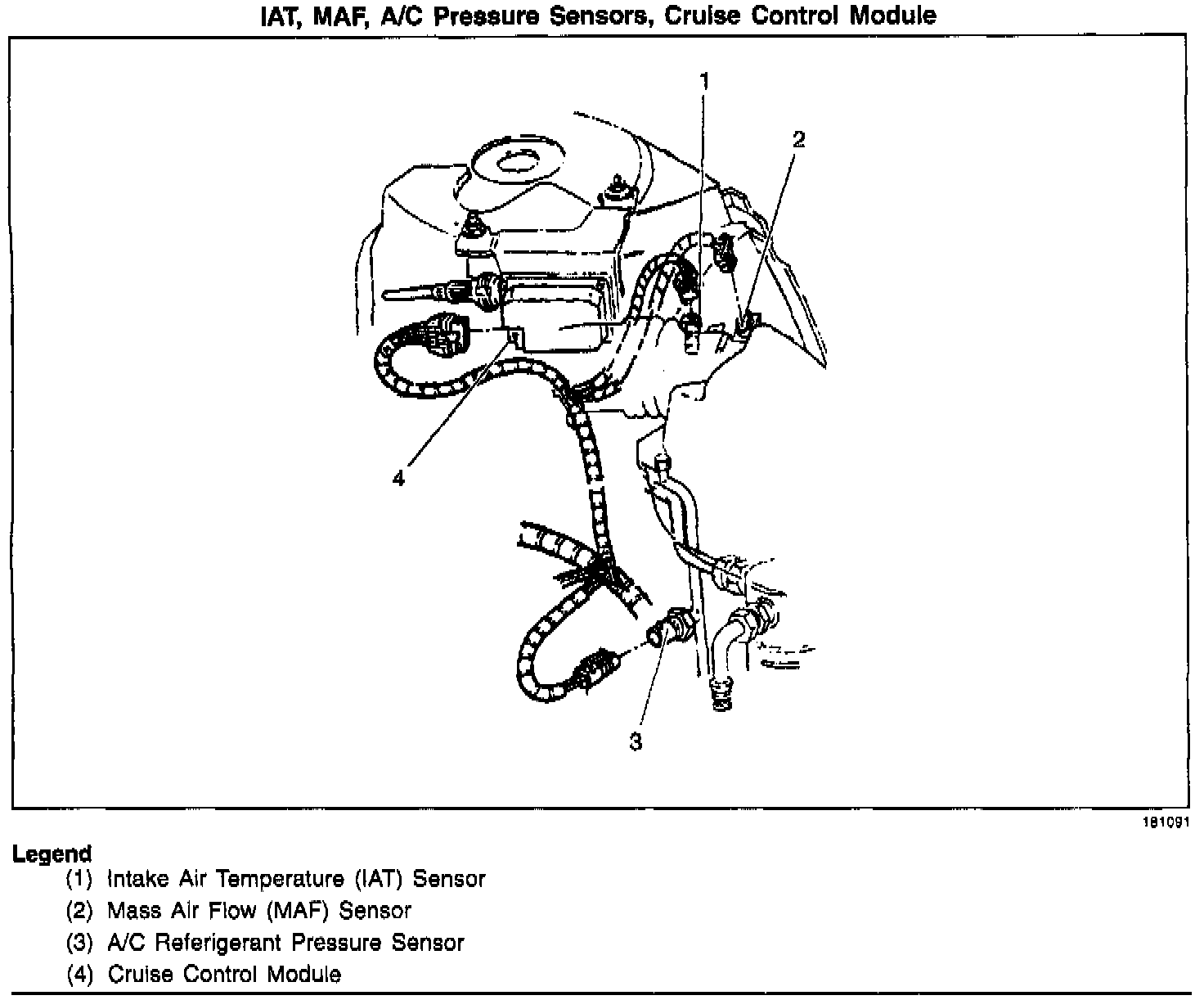 IAT, MAF, A/C Pressure Sensors, Cruise Control Module

1
2
4
3

181091

Legend
(1) Intake Air Temperature (IAT) Sensor
(2) Mass Air Flow (MAF) Sensor
(3) A/C Referigerant Pressure Sensor
(4) Cruise Control Module