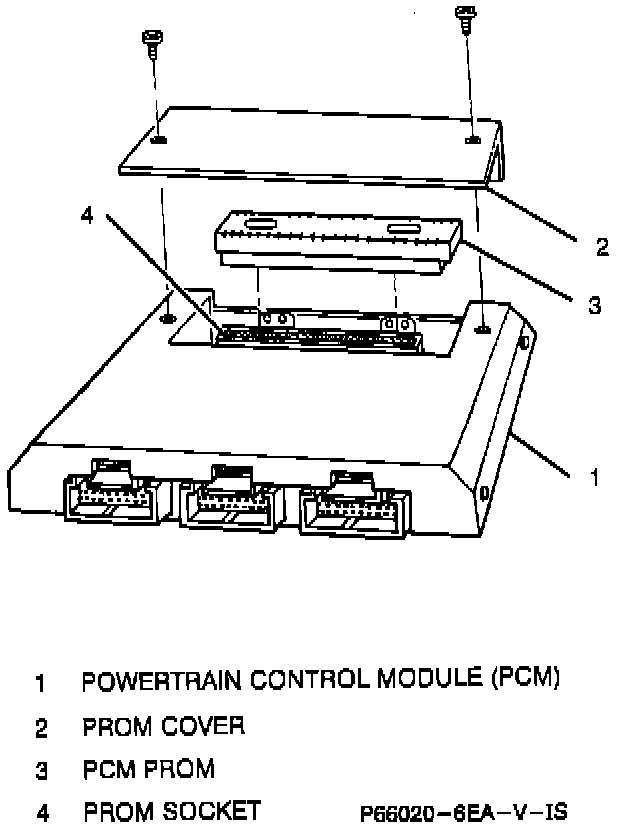 4

2

3

1

1 POWERTRAIN CONTROL MODULE (PCM)

2 PROM COVER

3 PCM PROM

4 PROM SOCKET

P66020-6EA-V-IS