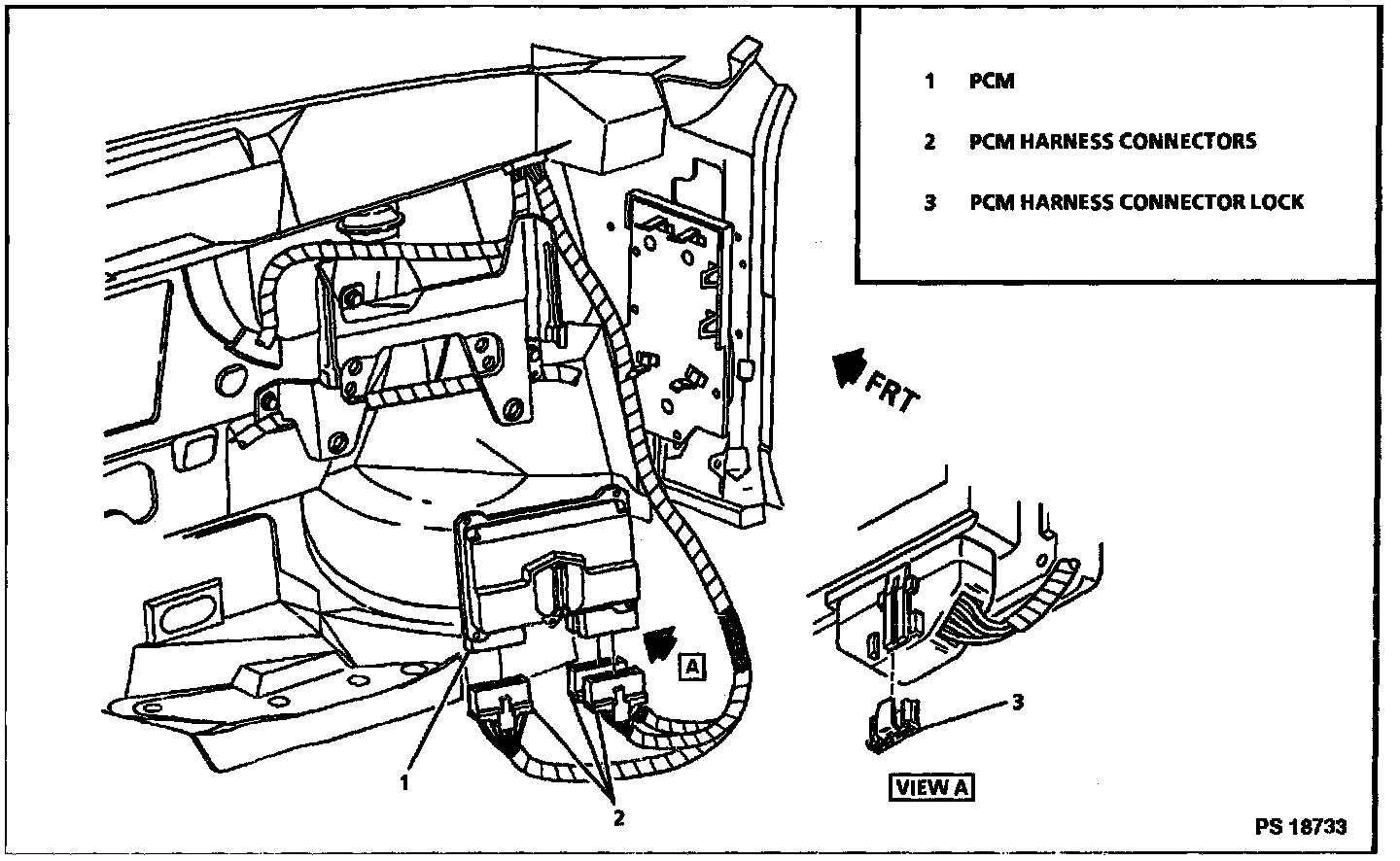 1 PCM

2 PCM HARNESS CONNECTORS

3 PCM HARNESS CONNECTOR LOCK

FRT

A

1

2

3

VIEW A

PS 18733