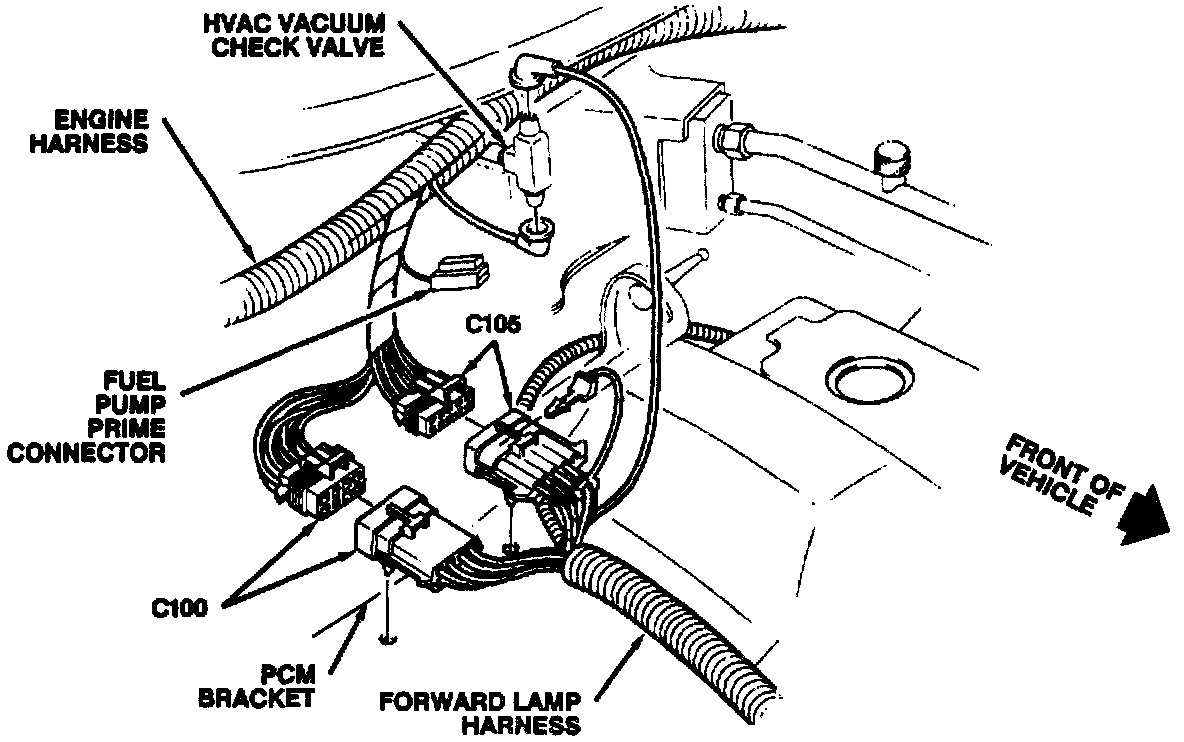 HVAC VACUUM CHECK VALVE

ENGINE HARNESS

C105

FUEL PUMP PRIME CONNECTOR

FRONT OF VEHICLE

C100

PCM BRACKET

FORWARD LAMP HARNESS