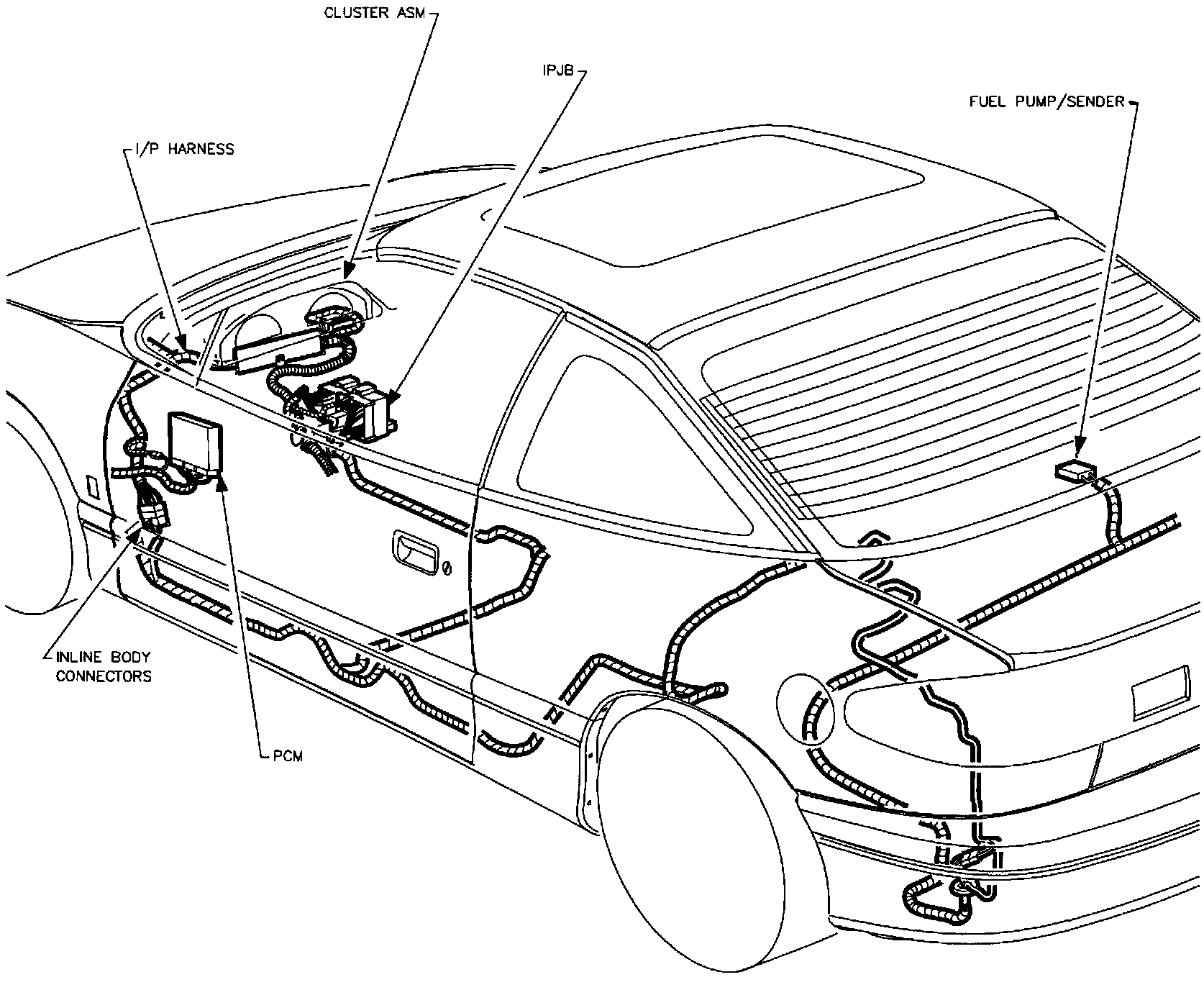 CLUSTER ASM

IPJB

FUEL PUMP/SENDER

I/P HARNESS

INLINE BODY CONNECTORS

PCM