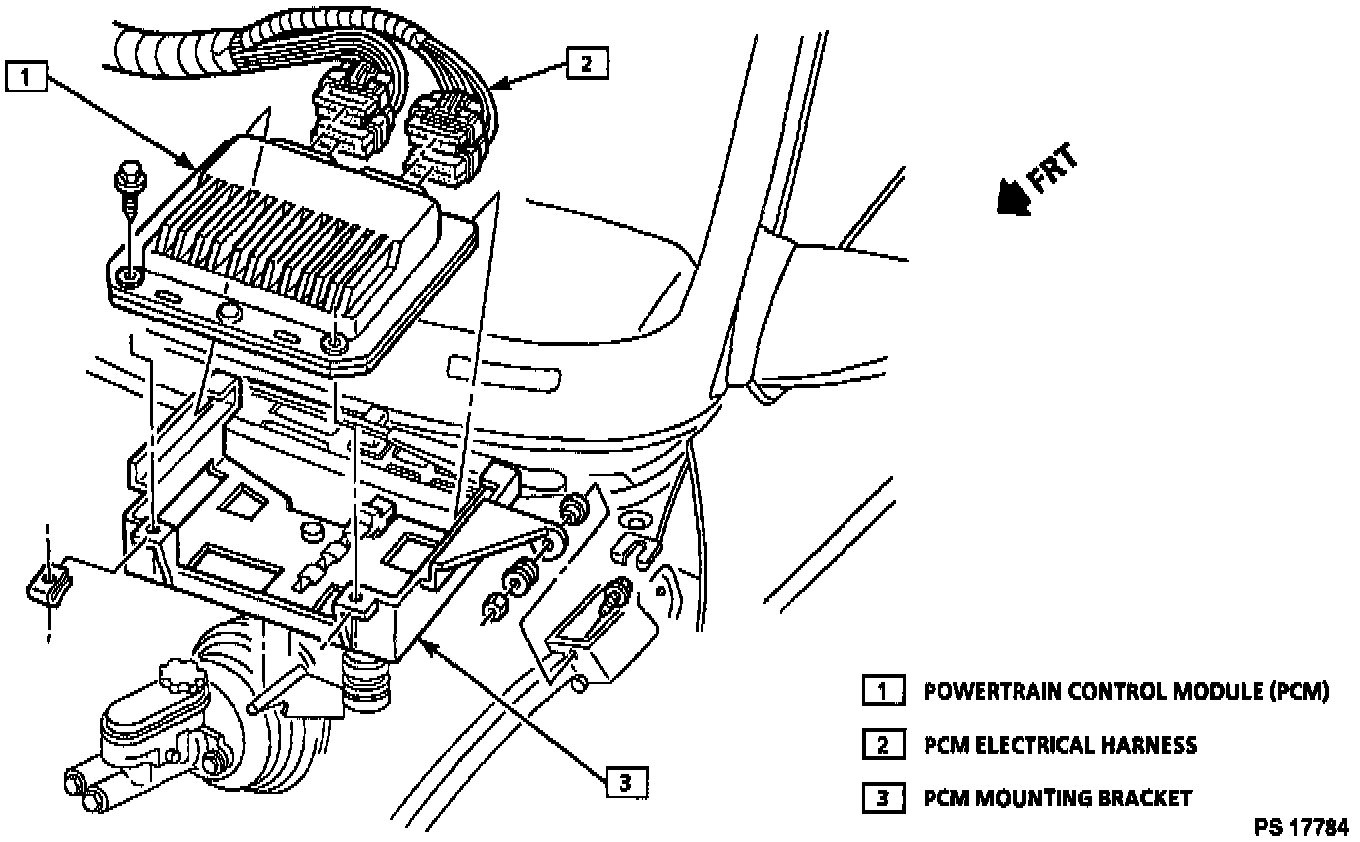 1

2

FRT

3

1 POWERTRAIN CONTROL MODULE (PCM)

2 PCM ELECTRICAL HARNESS

3 PCM MOUNTING BRACKET

PS 17784