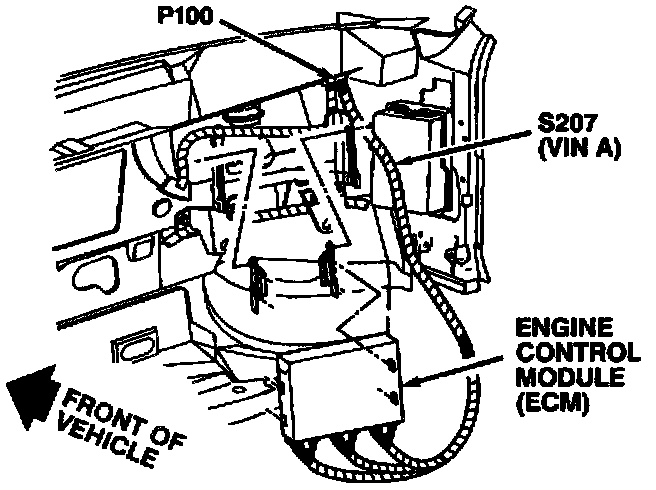 P100

S207
(VIN A)

ENGINE
CONTROL
MODULE
(ECM)

FRONT OF
VEHICLE