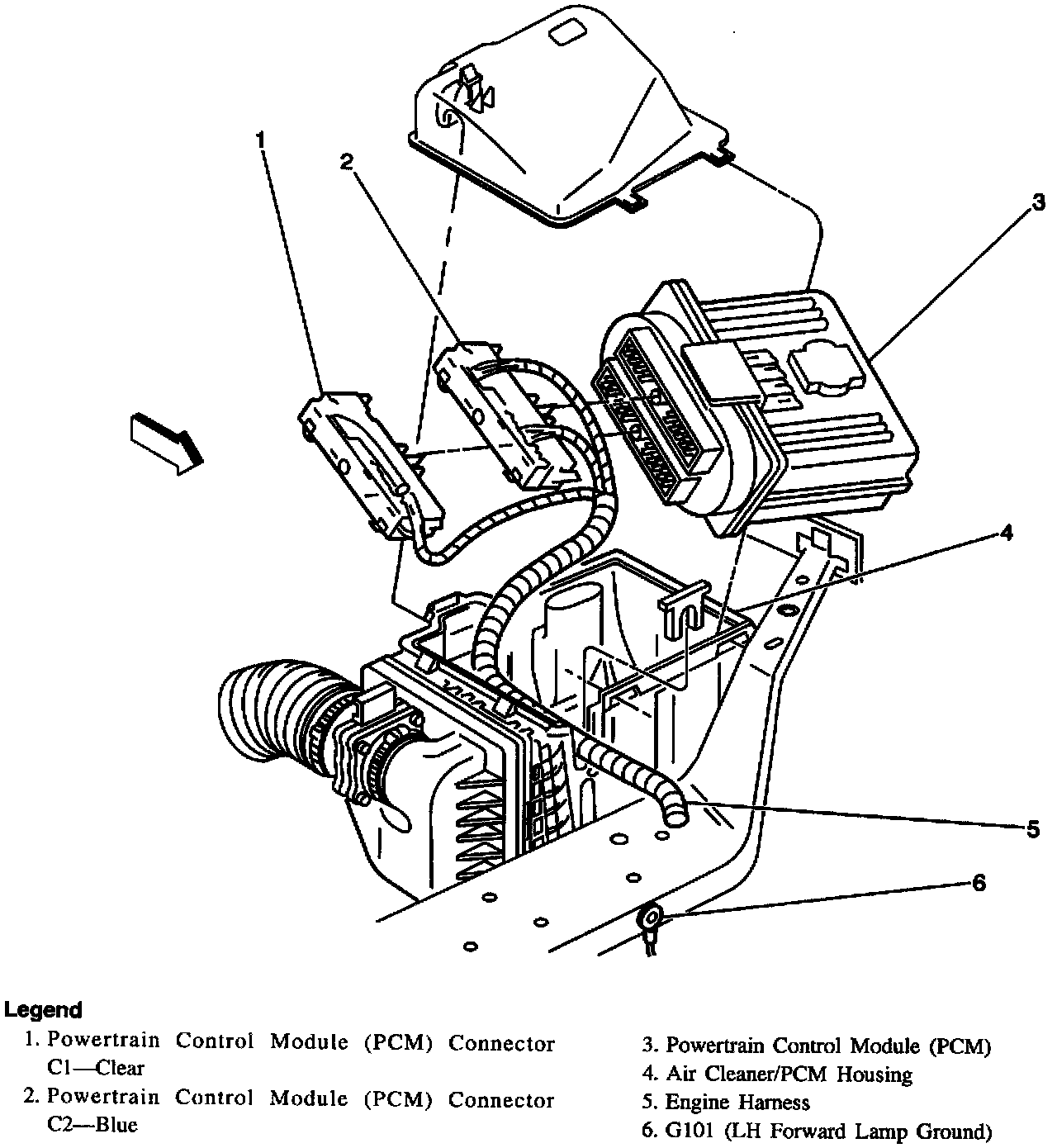 1
2
3
4
5
6

Legend

1. Powertrain Control Module (PCM) Connector C1—Clear
2. Powertrain Control Module (PCM) Connector C2—Blue

3. Powertrain Control Module (PCM)
4. Air Cleaner/PCM Housing
5. Engine Harness
6. G101 (LH Forward Lamp Ground)