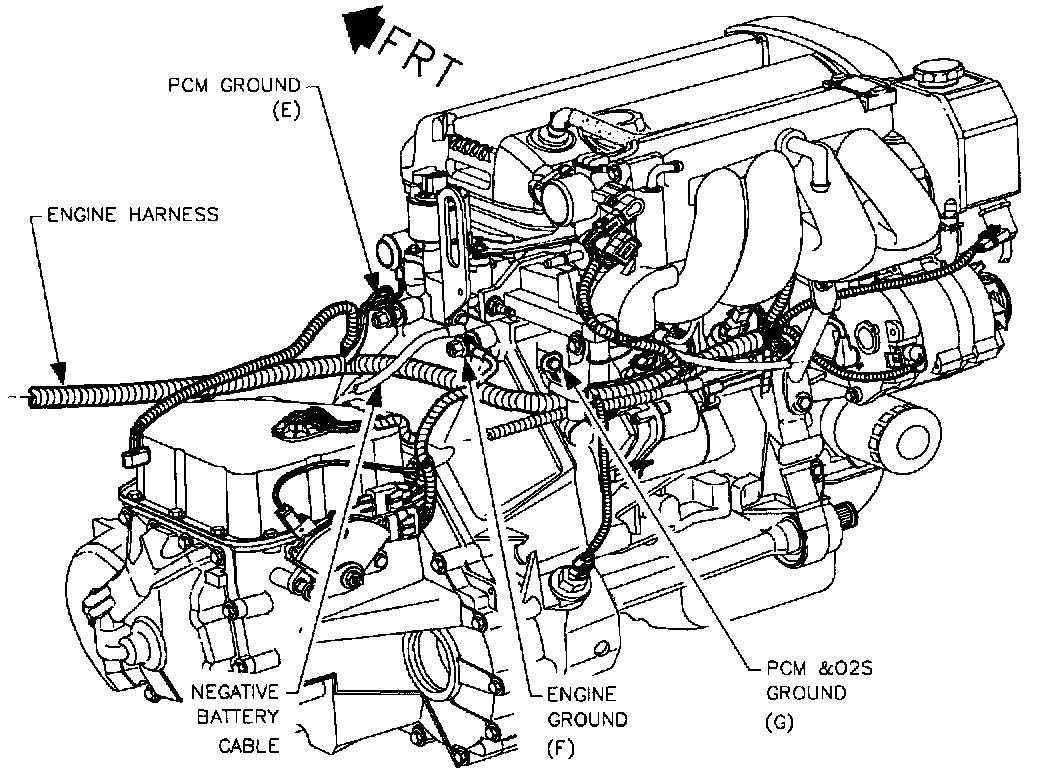 FRT

PCM GROUND
(E)

ENGINE HARNESS

NEGATIVE
BATTERY
CABLE

ENGINE
GROUND
(F)

PCM &O2S
GROUND
(G)