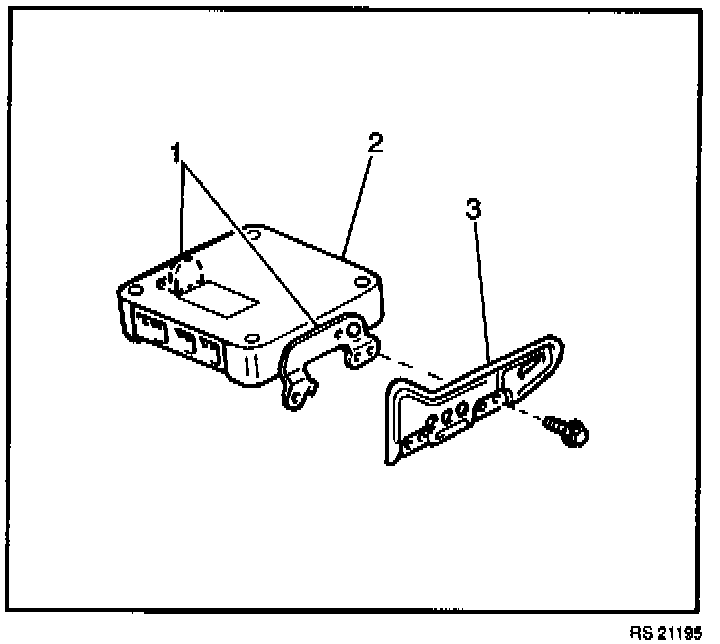 1
2
3
RS 21195