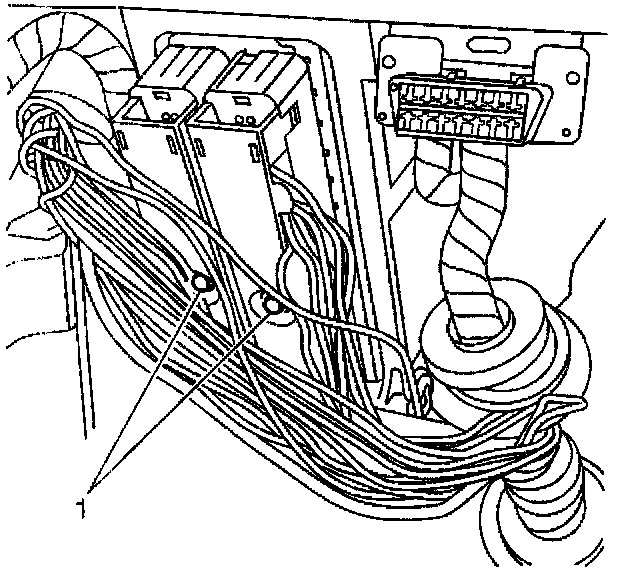 1