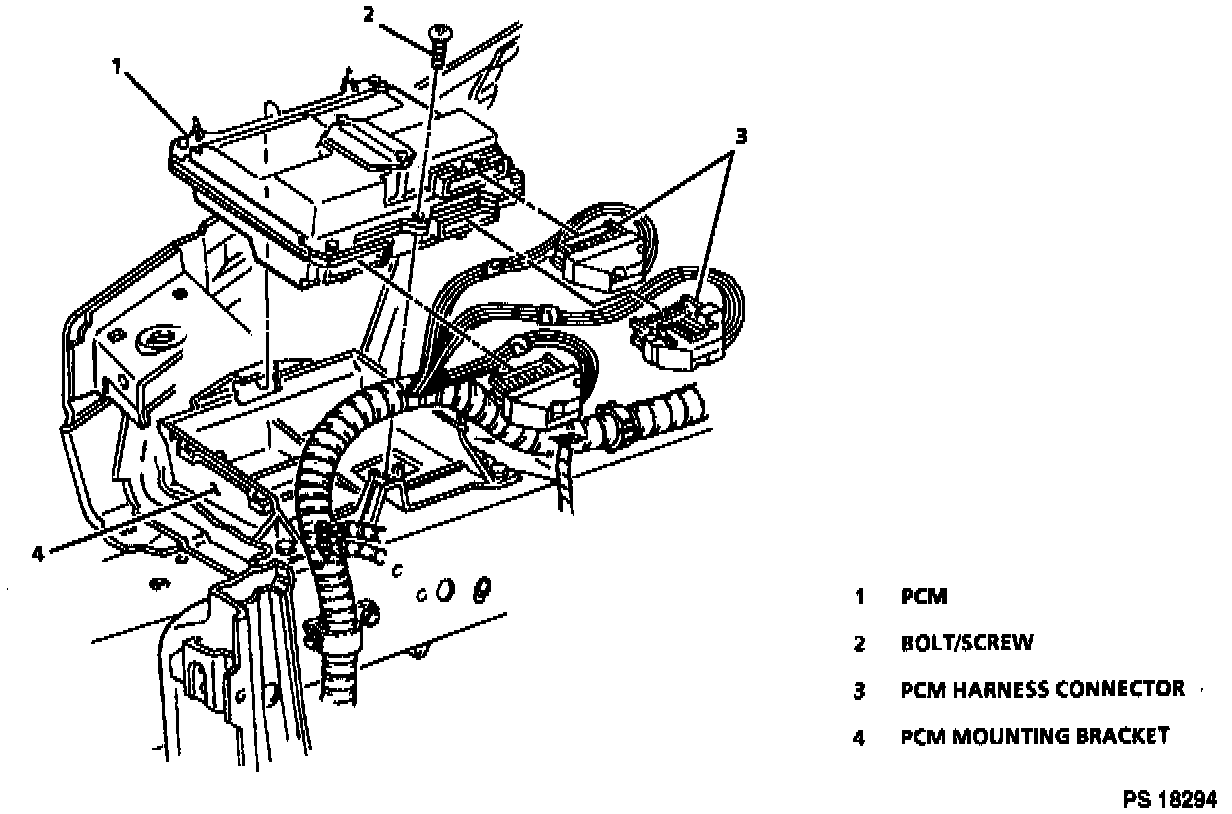 2

1

3

4

1 PCM

2 BOLT/SCREW

3 PCM HARNESS CONNECTOR

4 PCM MOUNTING BRACKET

PS 18294