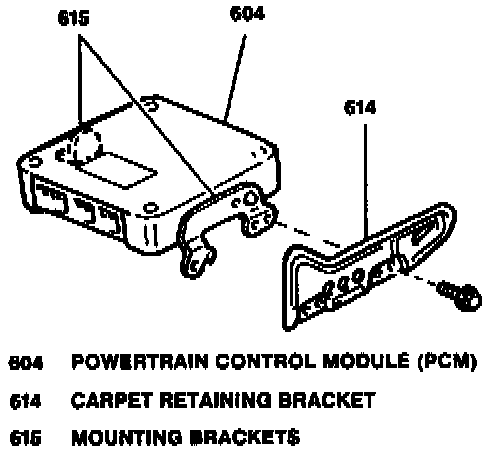 615

604

614

604 POWERTRAIN CONTROL MODULE (PCM)

614 CARPET RETAINING BRACKET

615 MOUNTING BRACKETS