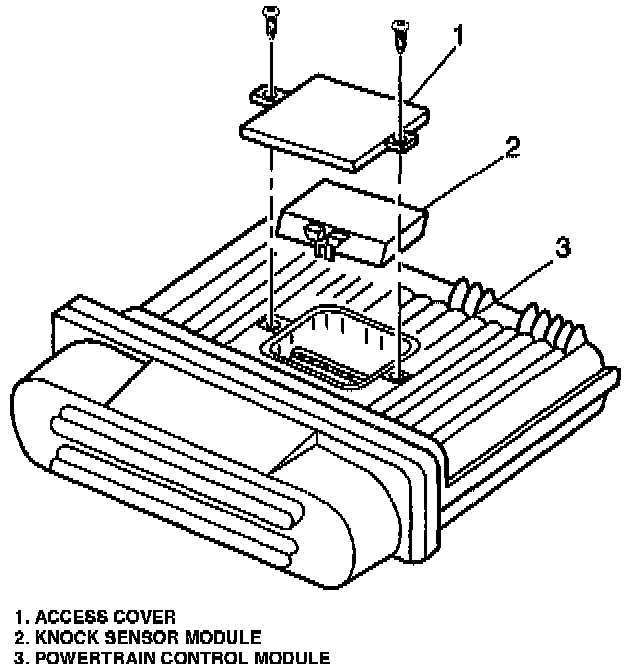 1
2
3

1. ACCESS COVER
2. KNOCK SENSOR MODULE
3. POWERTRAIN CONTROL MODULE