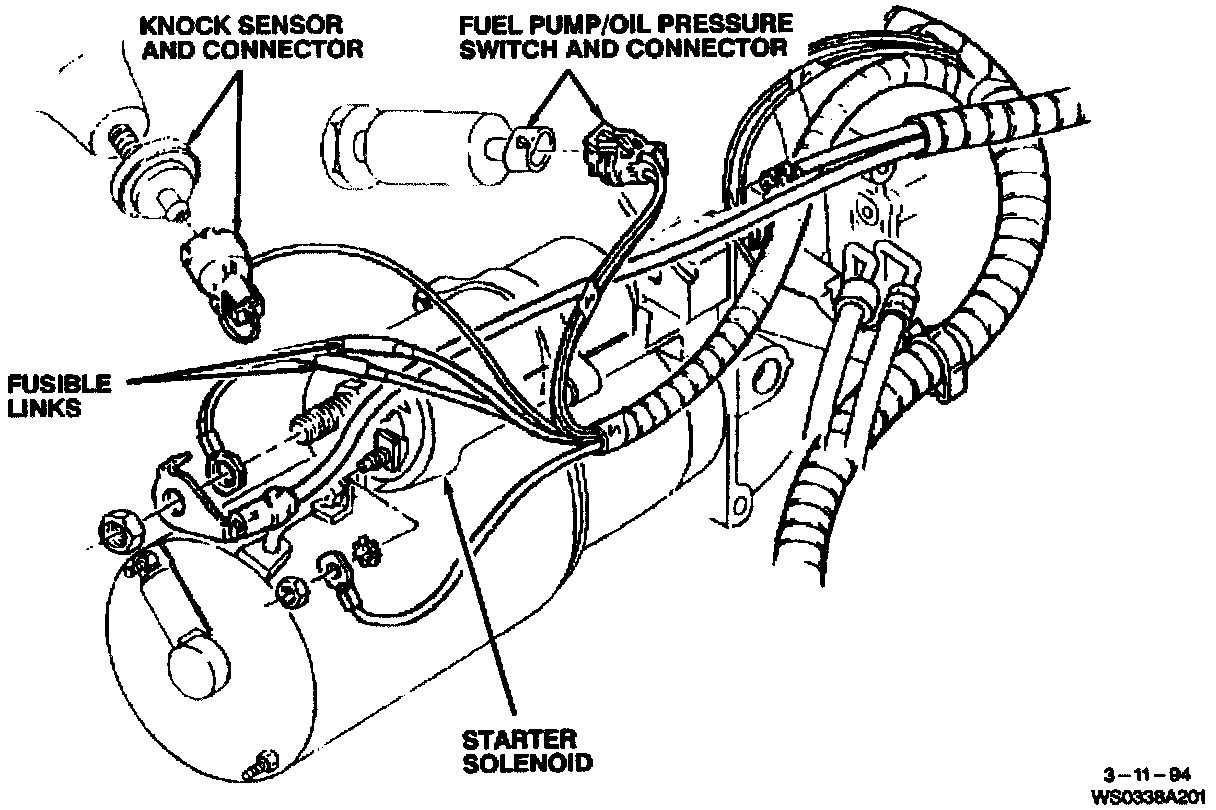 KNOCK SENSOR AND CONNECTOR

FUEL PUMP/OIL PRESSURE SWITCH AND CONNECTOR

FUSIBLE LINKS

STARTER SOLENOID

3 – 11 – 94
WS0338A201