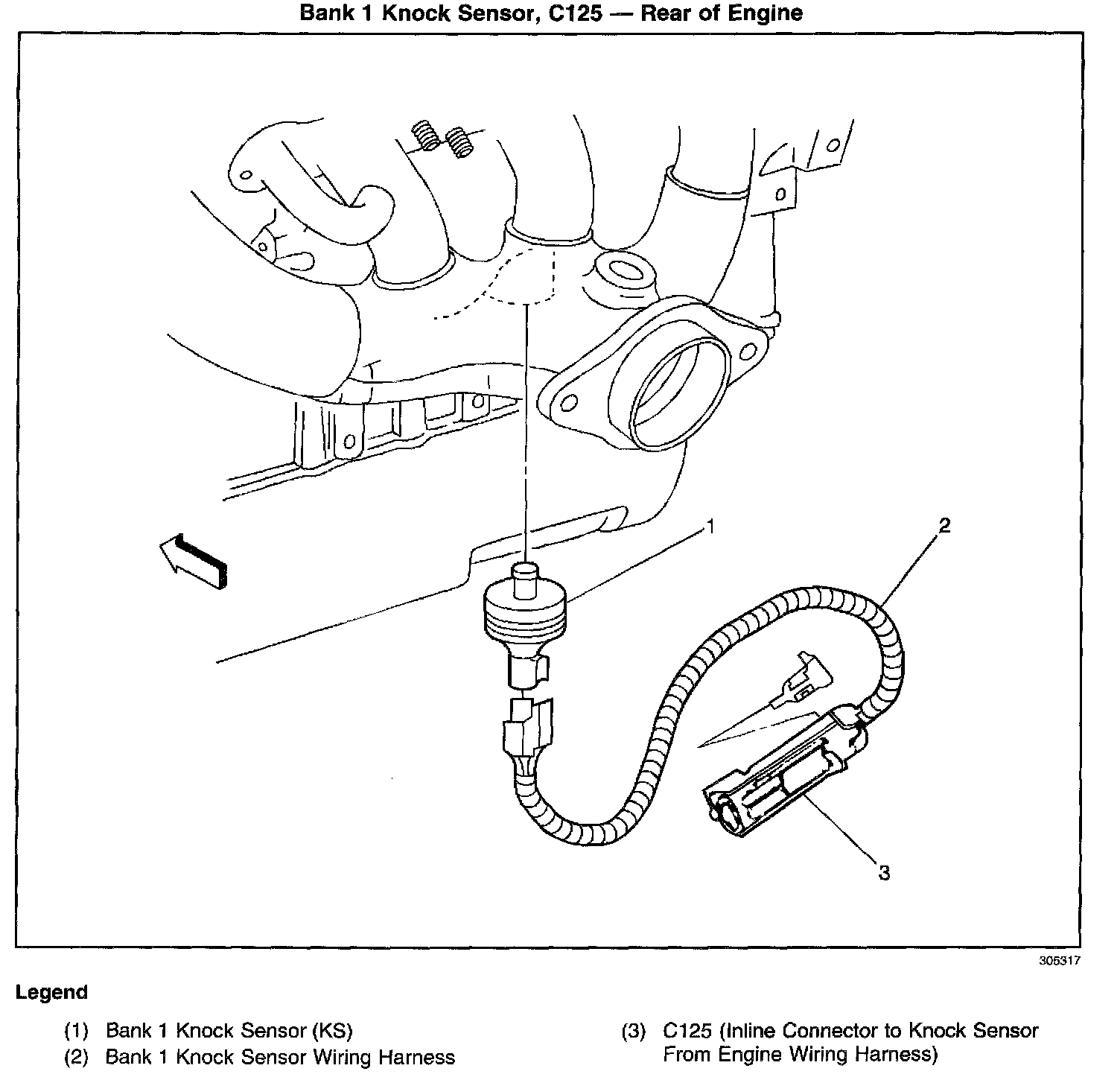 Bank 1 Knock Sensor, C125 — Rear of Engine

1

2

3

305317

Legend

(1) Bank 1 Knock Sensor (KS)
(2) Bank 1 Knock Sensor Wiring Harness

(3) C125 (Inline Connector to Knock Sensor From Engine Wiring Harness)