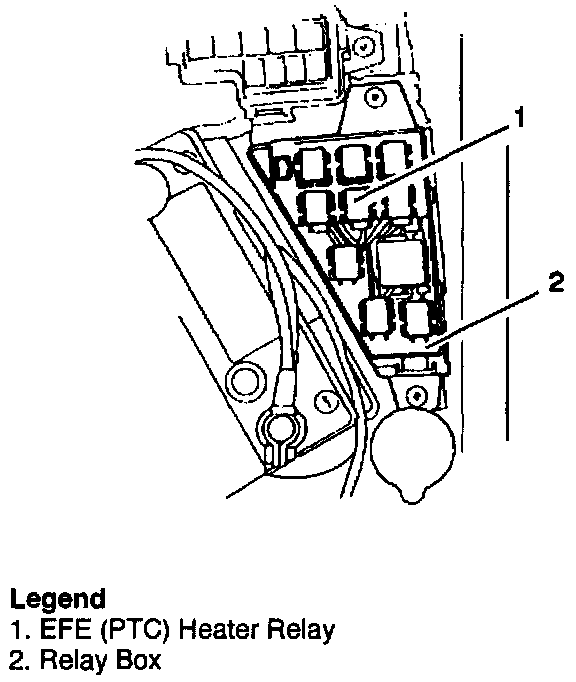 1

2

Legend
1. EFE (PTC) Heater Relay
2. Relay Box