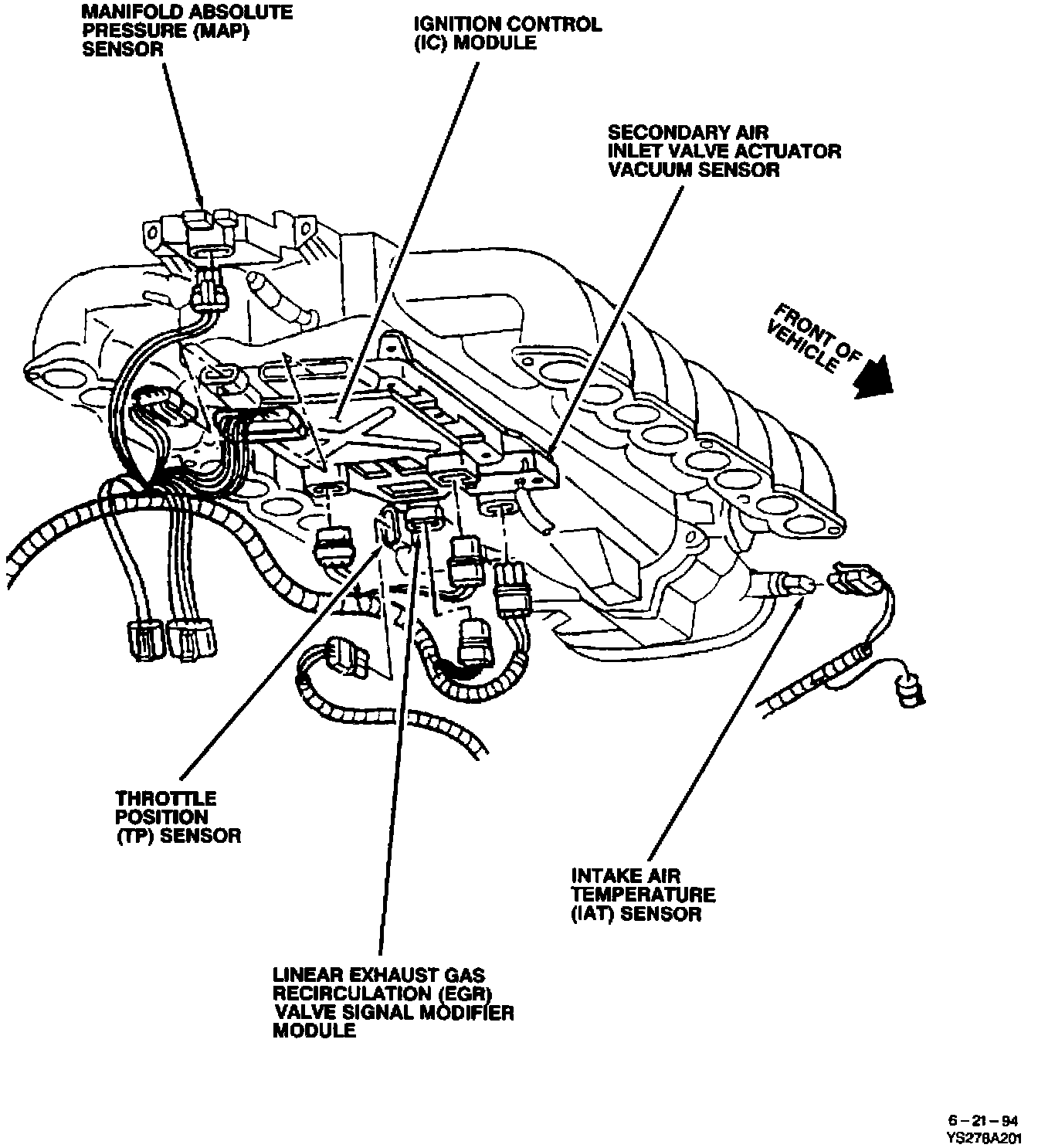 MANIFOLD ABSOLUTE PRESSURE (MAP) SENSOR

IGNITION CONTROL (IC) MODULE

SECONDARY AIR INLET VALVE ACTUATOR VACUUM SENSOR

FRONT OF VEHICLE

THROTTLE POSITION (TP) SENSOR

INTAKE AIR TEMPERATURE (IAT) SENSOR

LINEAR EXHAUST GAS RECIRCULATION (EGR) VALVE SIGNAL MODIFIER MODULE

6 – 21 – 94
YS278A201