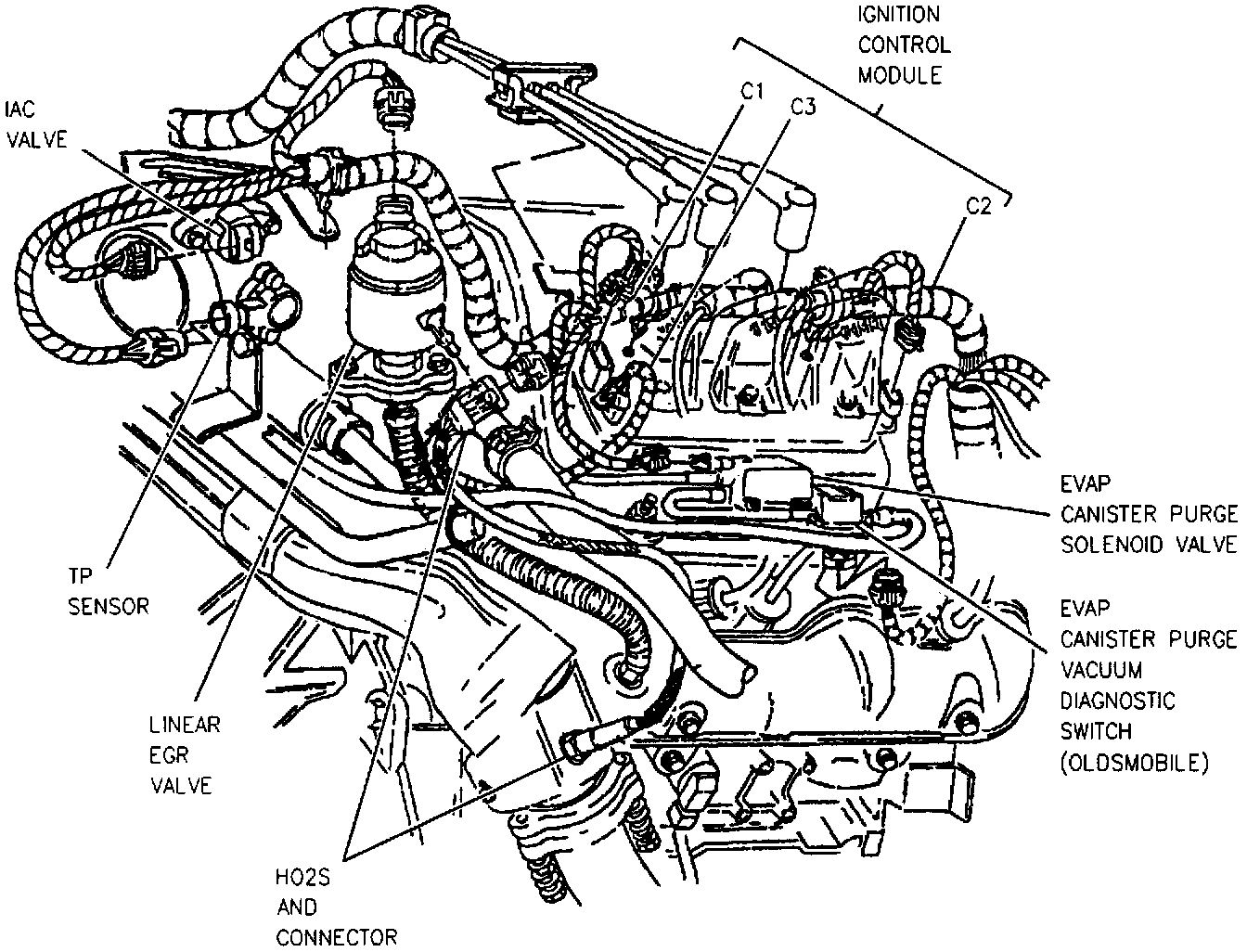 IGNITION CONTROL MODULE

IAC VALVE

C1

C3

C2

EVAP CANISTER PURGE SOLENOID VALVE

TP SENSOR

EVAP CANISTER PURGE VACUUM DIAGNOSTIC SWITCH (OLDSMOBILE)

LINEAR EGR VALVE

HO2S AND CONNECTOR