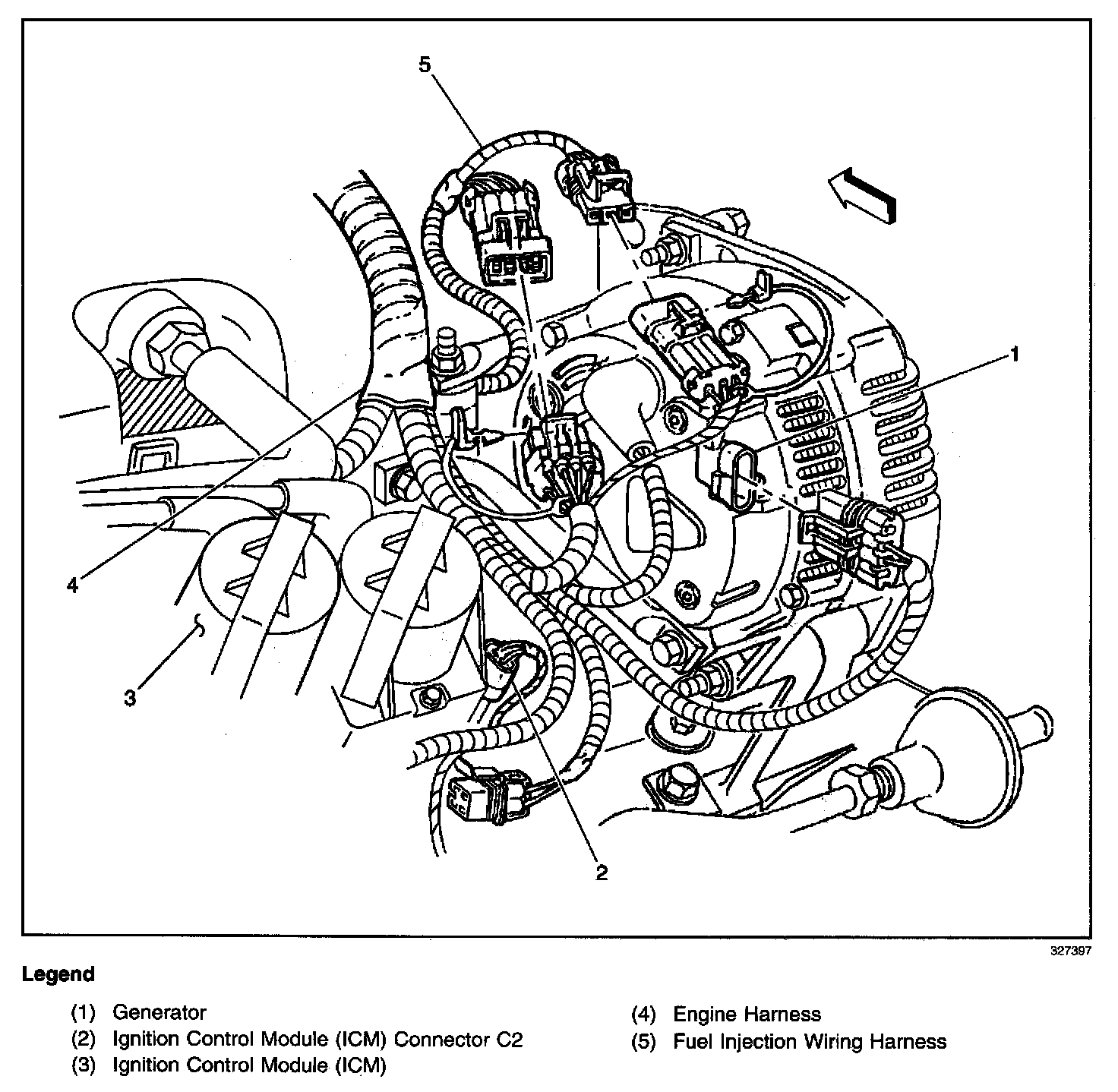 5

1

4

3

2

327397

Legend

(1) Generator
(2) Ignition Control Module (ICM) Connector C2
(3) Ignition Control Module (ICM)

(4) Engine Harness
(5) Fuel Injection Wiring Harness