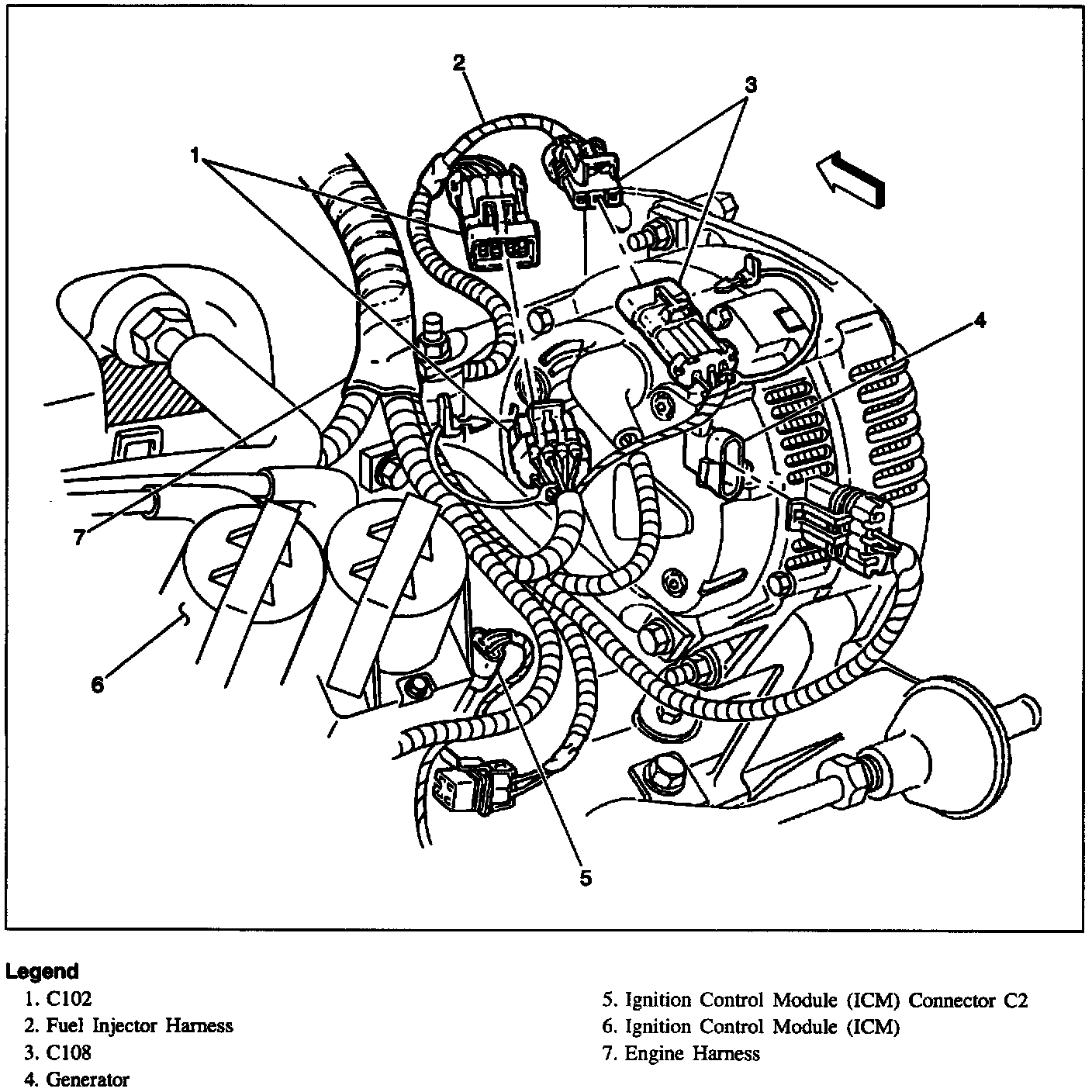 2
3
1
4
7
6
5

Legend
1. C102
2. Fuel Injector Harness
3. C108
4. Generator

5. Ignition Control Module (ICM) Connector C2
6. Ignition Control Module (ICM)
7. Engine Harness