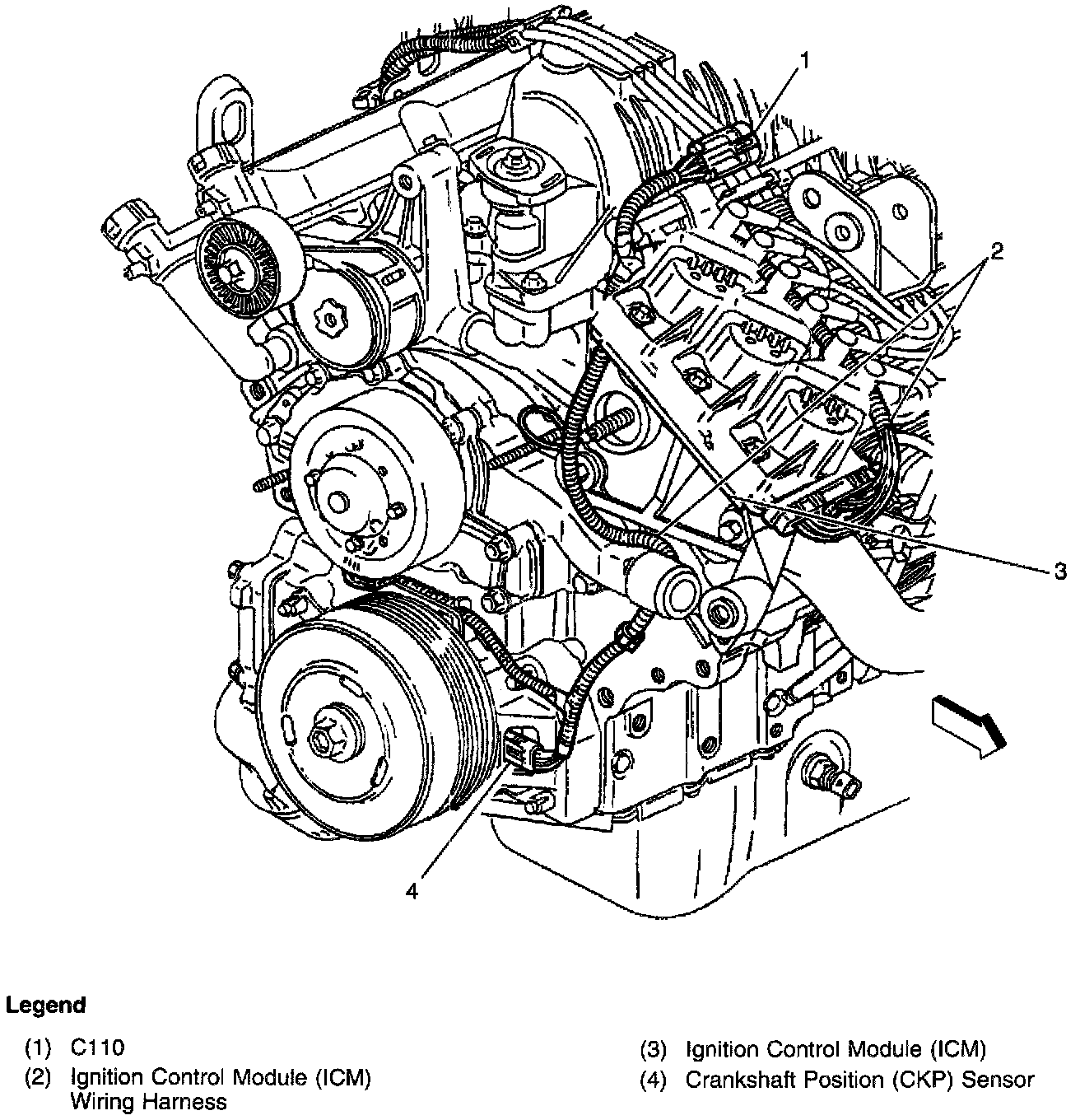 1

2

3

4

Legend

(1) C110

(2) Ignition Control Module (ICM) Wiring Harness

(3) Ignition Control Module (ICM)

(4) Crankshaft Position (CKP) Sensor