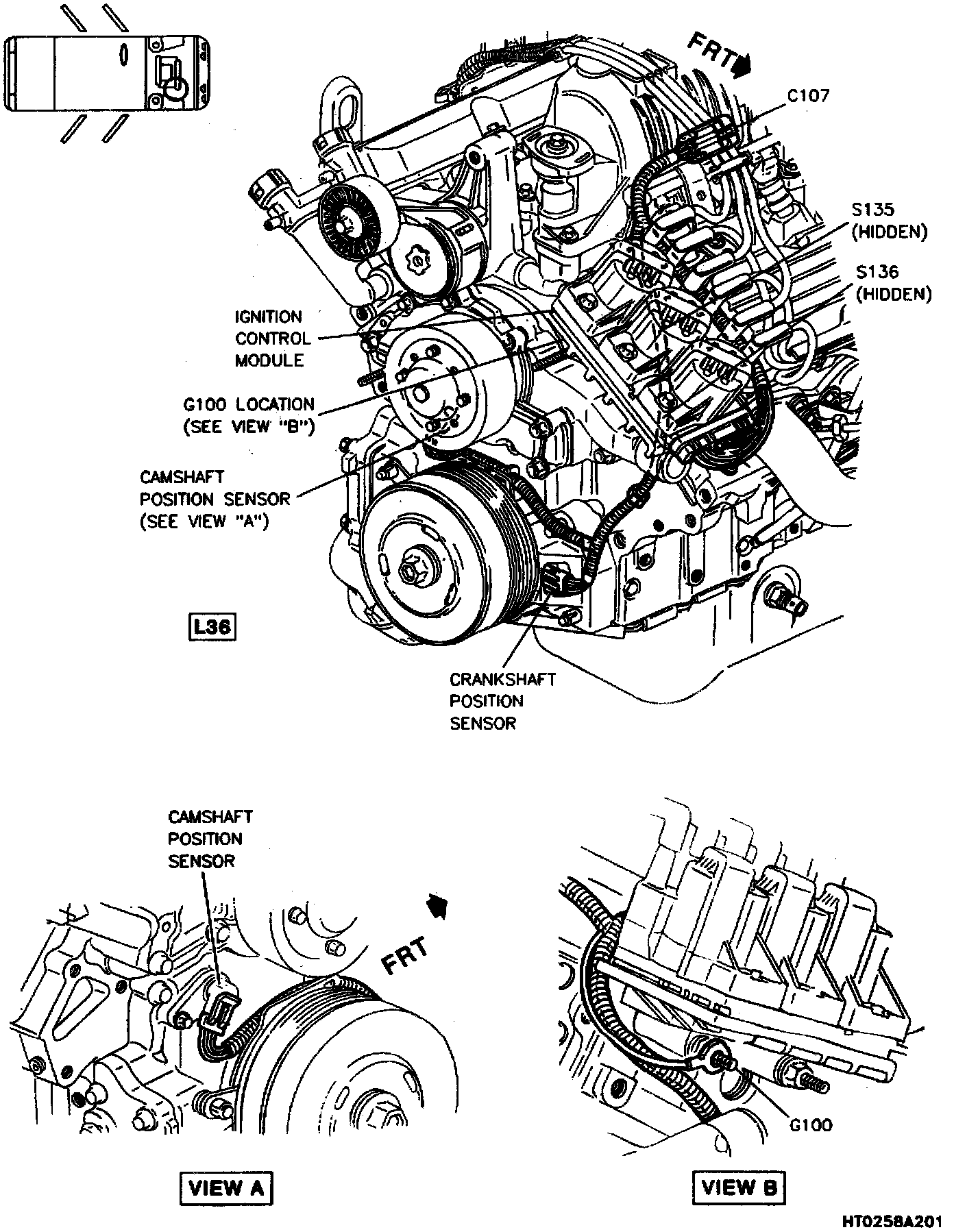 FRT

C107

S135
(HIDDEN)

S136
(HIDDEN)

IGNITION
CONTROL
MODULE

G100 LOCATION
(SEE VIEW "B")

CAMSHAFT
POSITION SENSOR
(SEE VIEW "A")

L36

CRANKSHAFT
POSITION
SENSOR

CAMSHAFT
POSITION
SENSOR

FRT

G100

VIEW A

VIEW B

HT0258A201