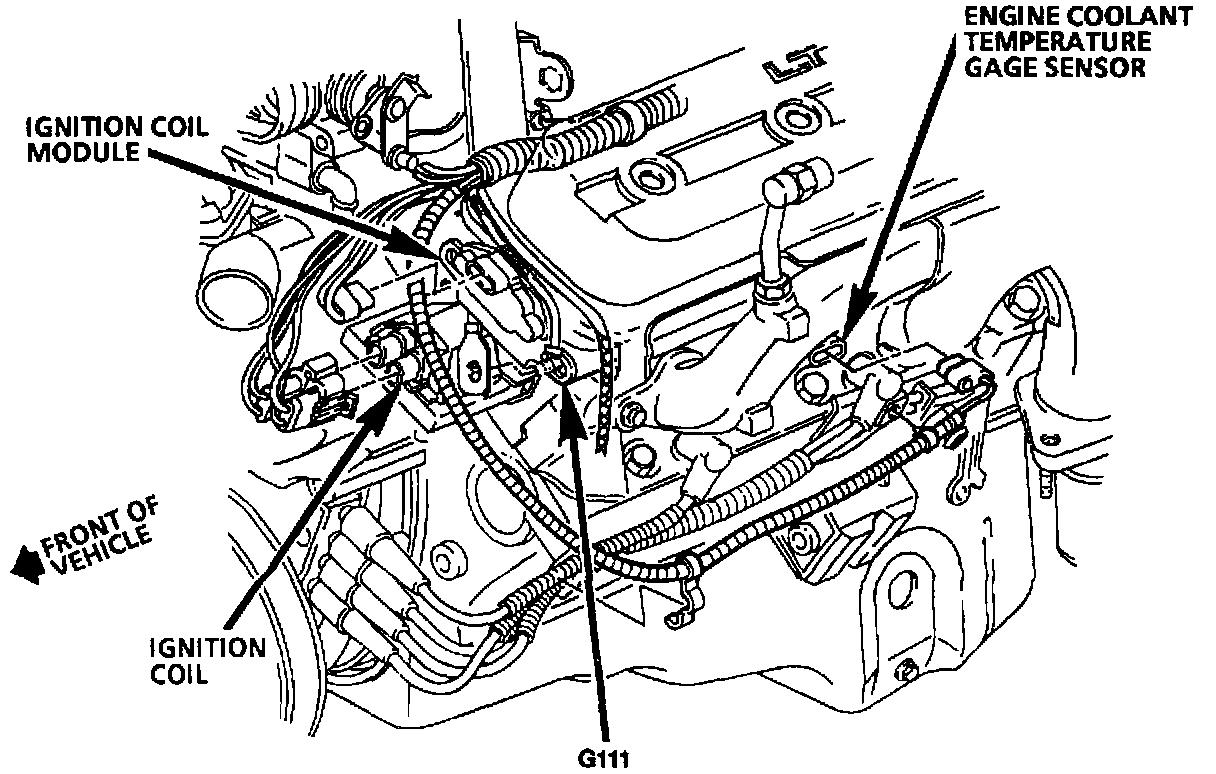 ENGINE COOLANT TEMPERATURE GAGE SENSOR

IGNITION COIL MODULE

FRONT OF VEHICLE

IGNITION COIL

G111