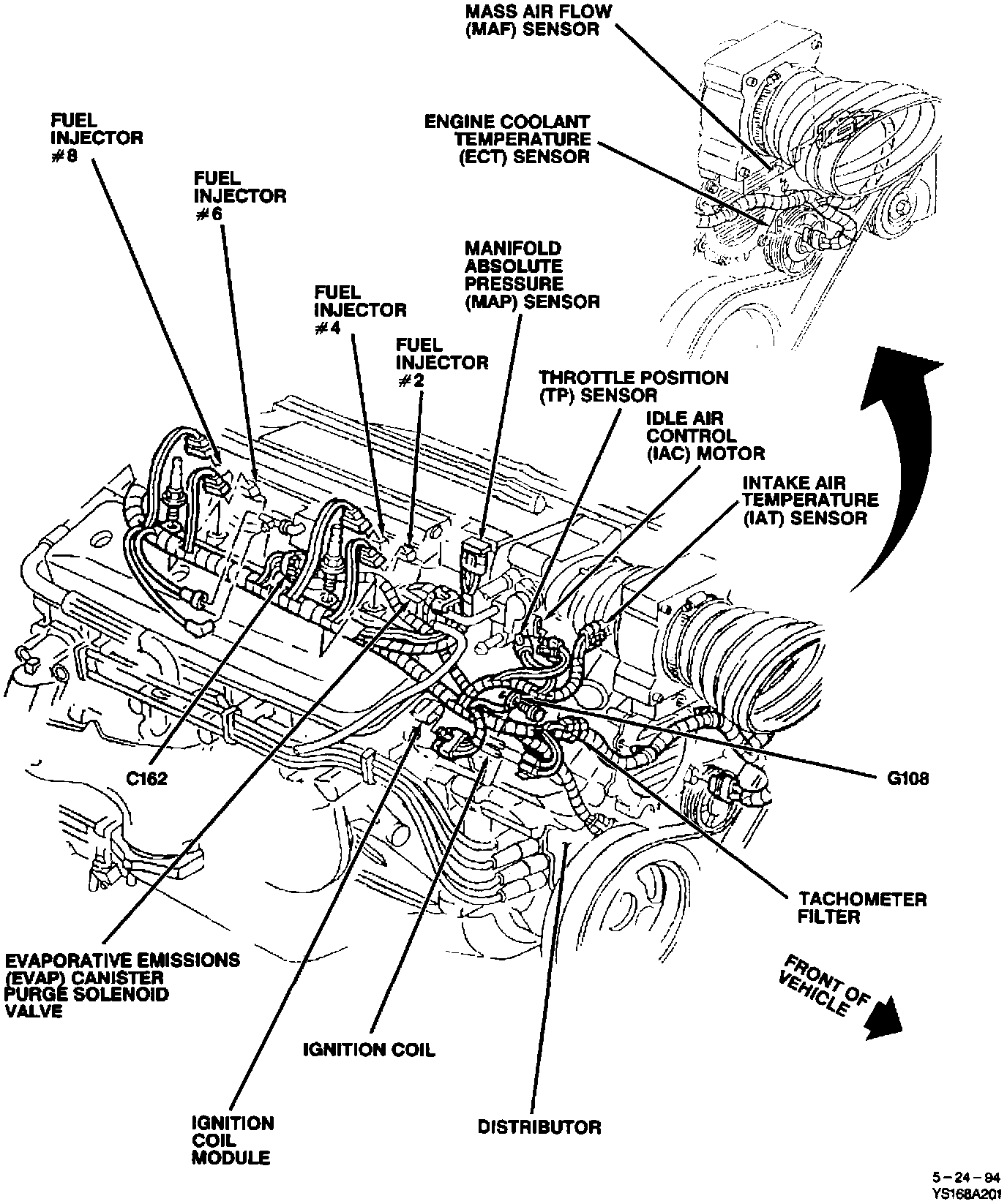 MASS AIR FLOW (MAF) SENSOR

ENGINE COOLANT TEMPERATURE (ECT) SENSOR

FUEL INJECTOR #8

FUEL INJECTOR #6

MANIFOLD ABSOLUTE PRESSURE (MAP) SENSOR

FUEL INJECTOR #4

FUEL INJECTOR #2

THROTTLE POSITION (TP) SENSOR

IDLE AIR CONTROL (IAC) MOTOR

INTAKE AIR TEMPERATURE (IAT) SENSOR

C162

G108

TACHOMETER FILTER

EVAPORATIVE EMISSIONS (EVAP) CANISTER PURGE SOLENOID VALVE

FRONT OF VEHICLE

IGNITION COIL

IGNITION COIL MODULE

DISTRIBUTOR

5 – 24 – 94
YS168A201