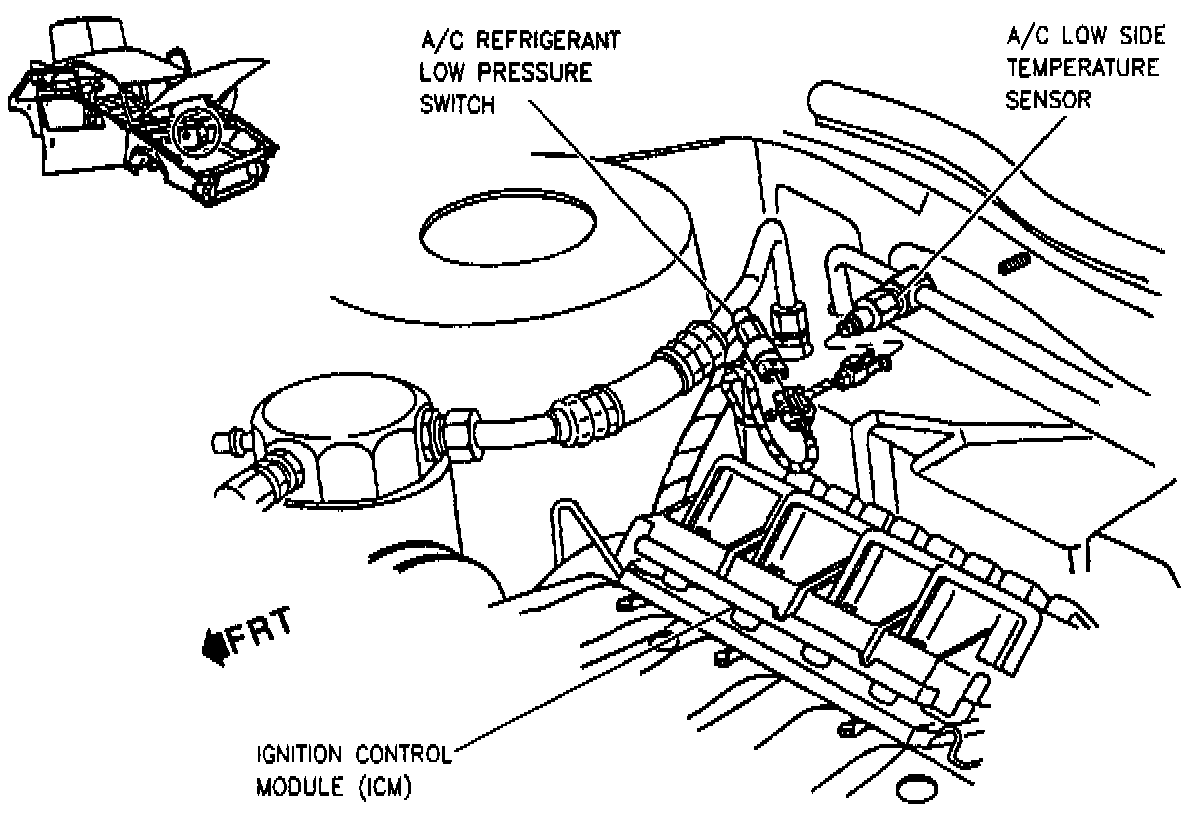 A/C REFRIGERANT
LOW PRESSURE
SWITCH

A/C LOW SIDE
TEMPERATURE
SENSOR

FRT

IGNITION CONTROL
MODULE (ICM)