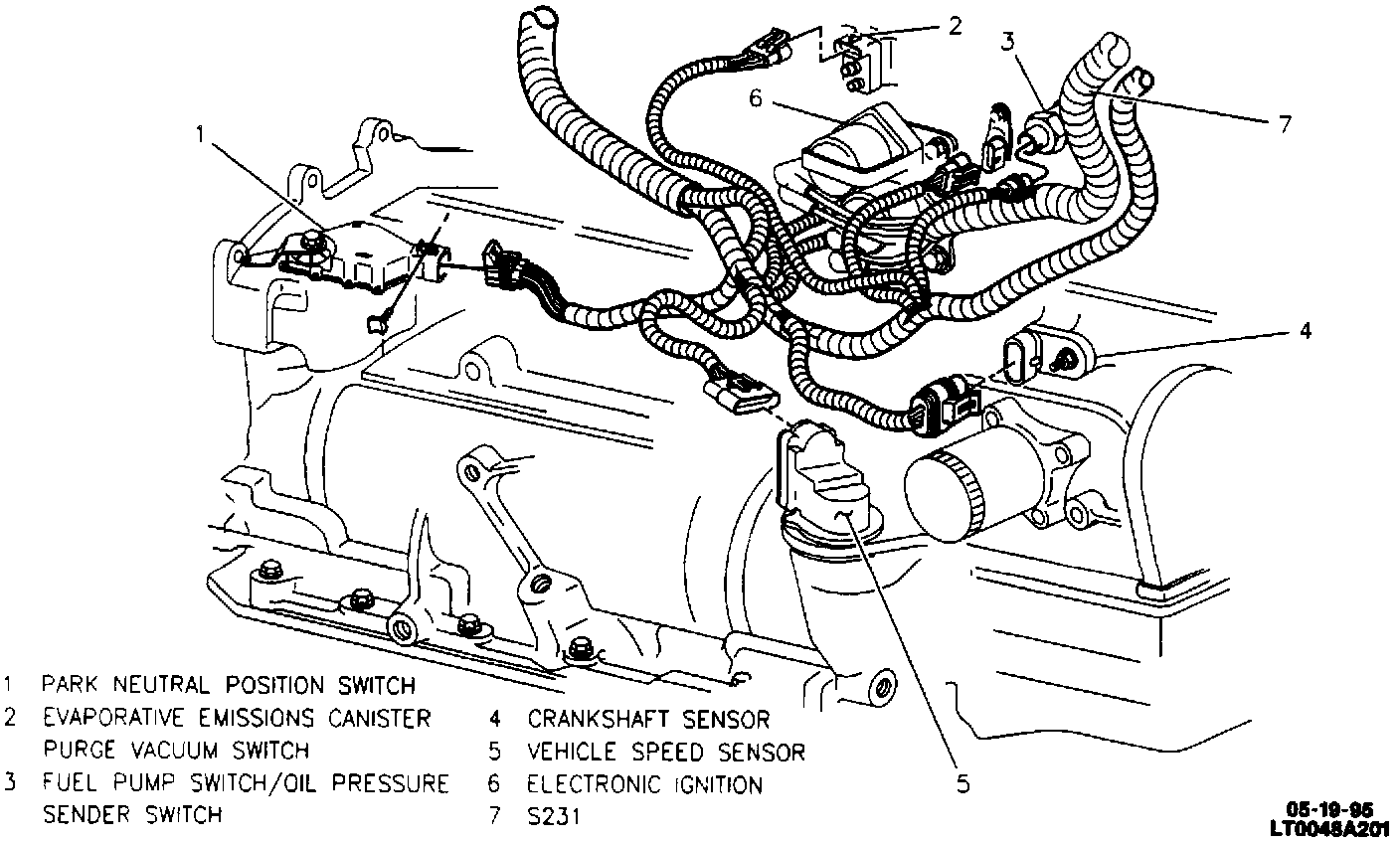 2
3
6
7
1
4
5

1 PARK NEUTRAL POSITION SWITCH
2 EVAPORATIVE EMISSIONS CANISTER PURGE VACUUM SWITCH
3 FUEL PUMP SWITCH/OIL PRESSURE SENDER SWITCH

4 CRANKSHAFT SENSOR
5 VEHICLE SPEED SENSOR
6 ELECTRONIC IGNITION
7 S231

05-19-95
LT0048A201