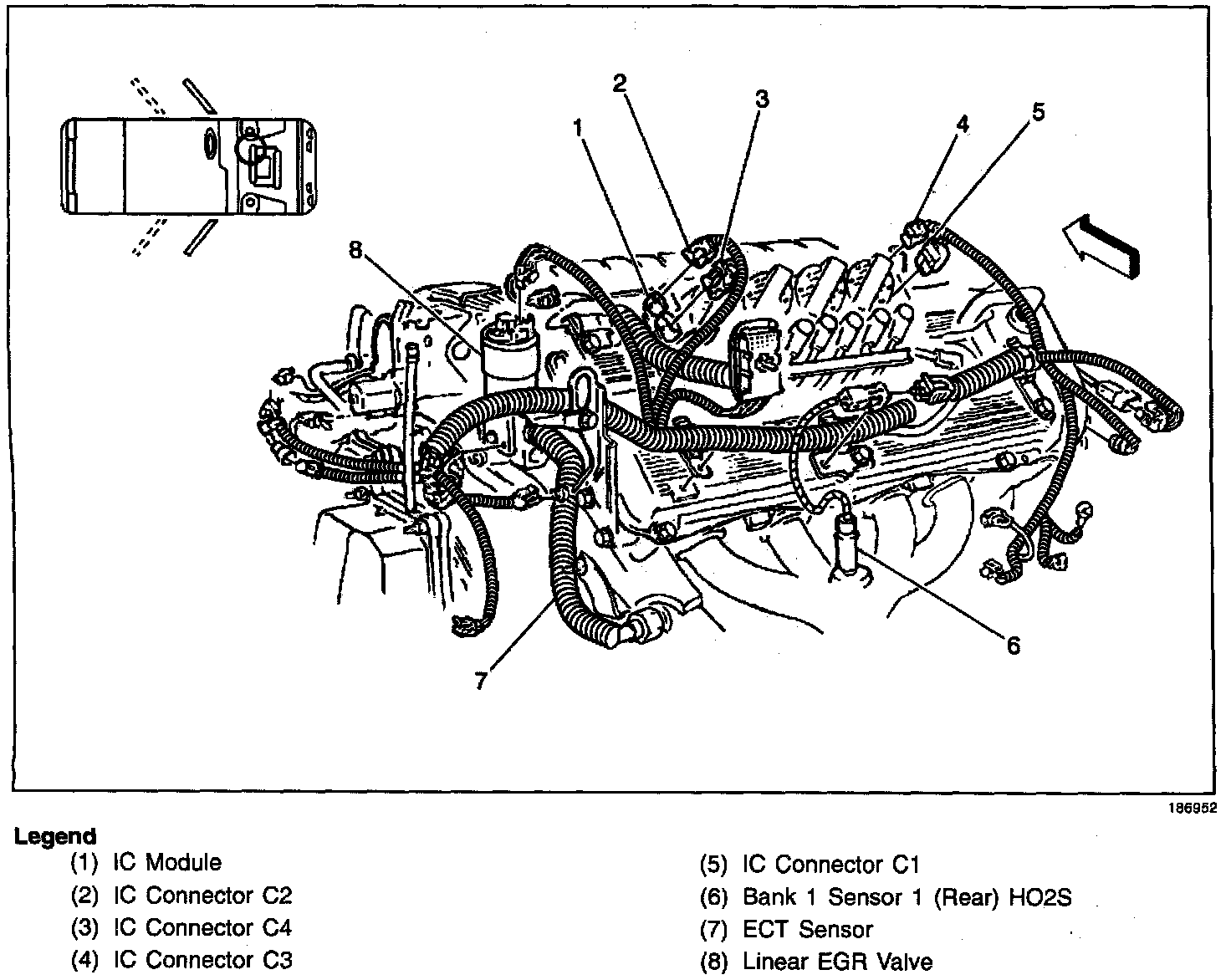 2
3
1
4
5
8
6
7

186952

Legend
(1) IC Module
(2) IC Connector C2
(3) IC Connector C4
(4) IC Connector C3

(5) IC Connector C1
(6) Bank 1 Sensor 1 (Rear) HO2S
(7) ECT Sensor
(8) Linear EGR Valve