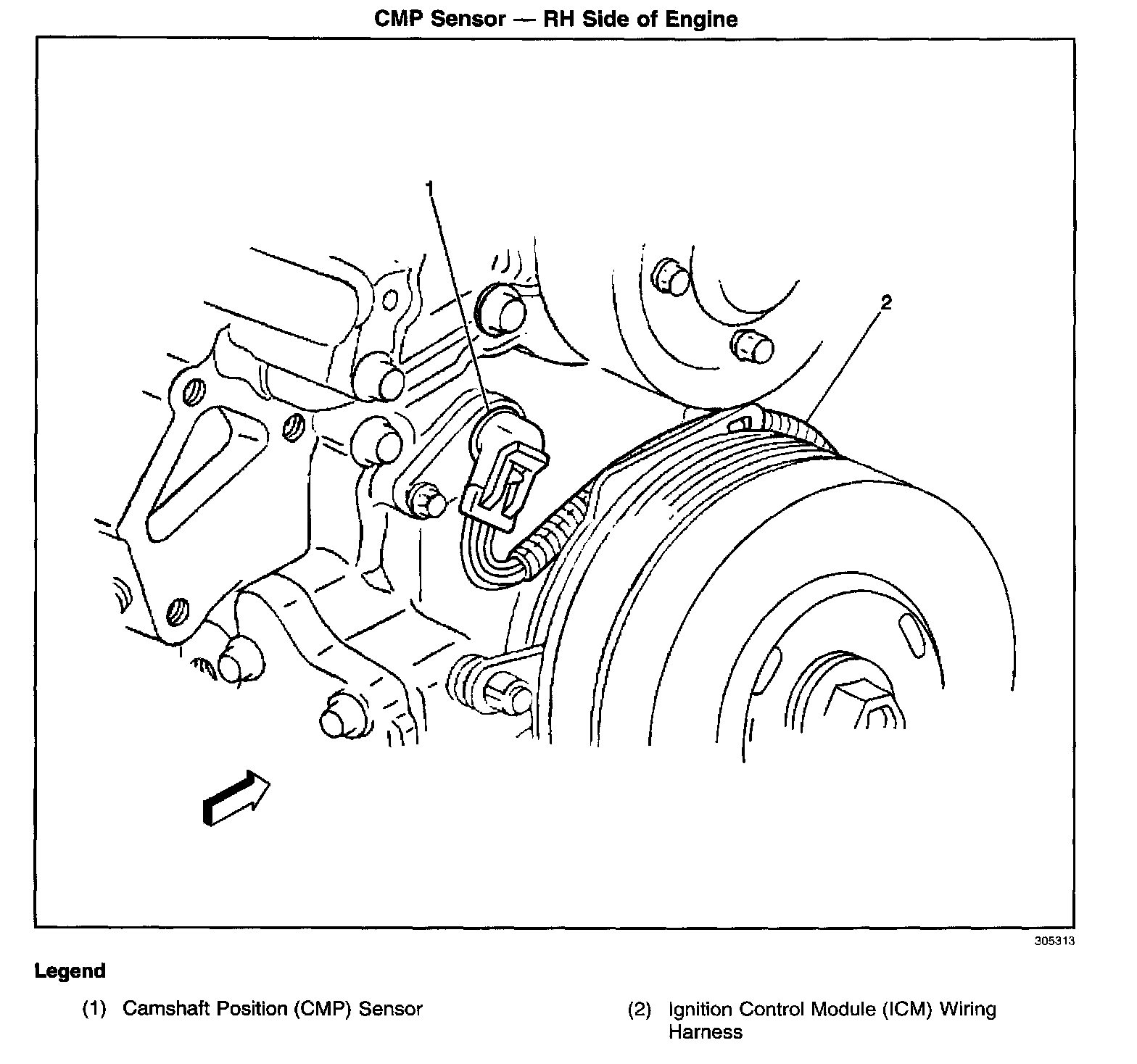 CMP Sensor — RH Side of Engine

1

2

305313

Legend

(1) Camshaft Position (CMP) Sensor

(2) Ignition Control Module (ICM) Wiring Harness