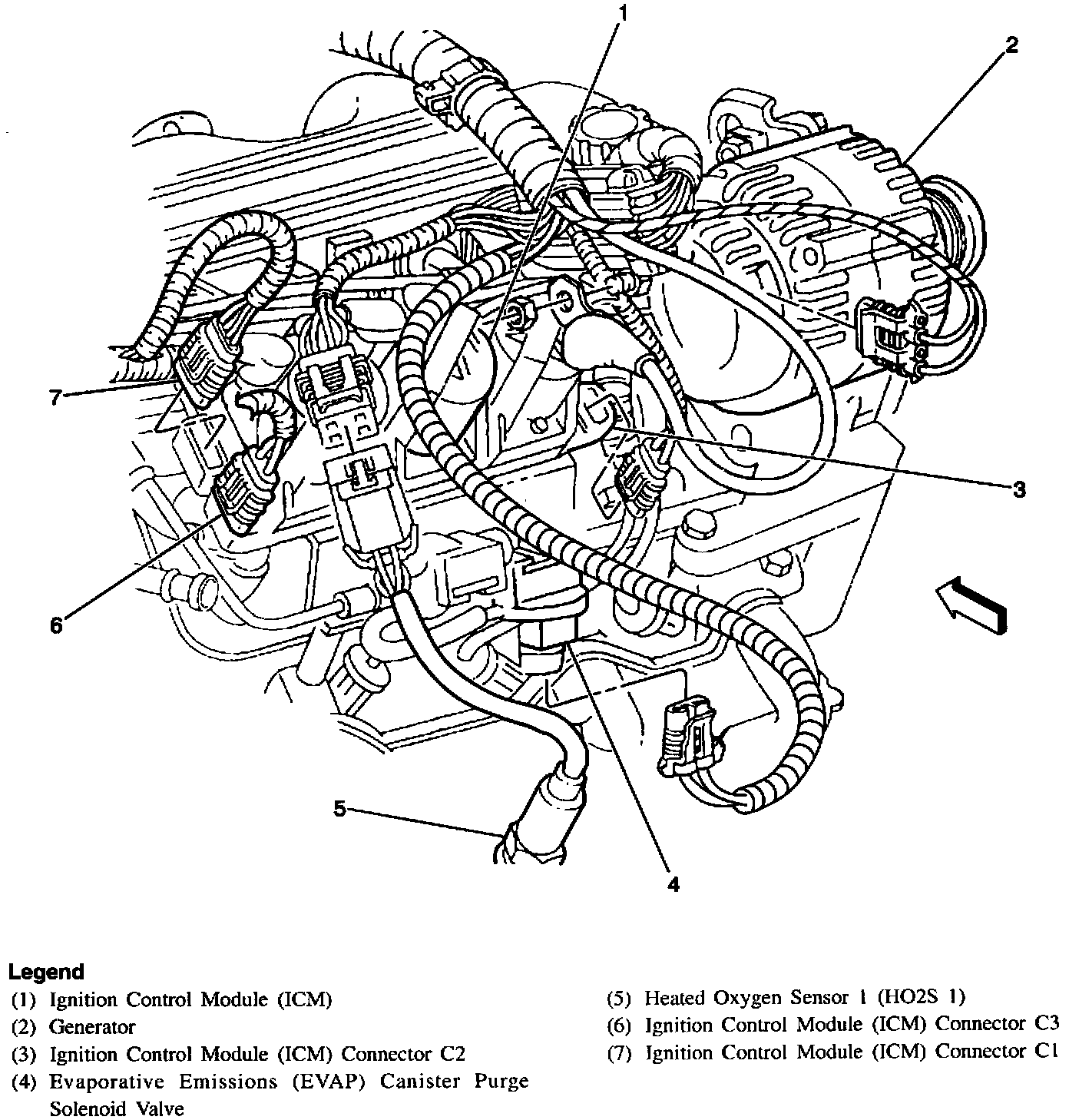 1

2

7

3

6

5

4

Legend

(1) Ignition Control Module (ICM)

(2) Generator

(3) Ignition Control Module (ICM) Connector C2

(4) Evaporative Emissions (EVAP) Canister Purge Solenoid Valve

(5) Heated Oxygen Sensor 1 (HO2S 1)

(6) Ignition Control Module (ICM) Connector C3

(7) Ignition Control Module (ICM) Connector C1