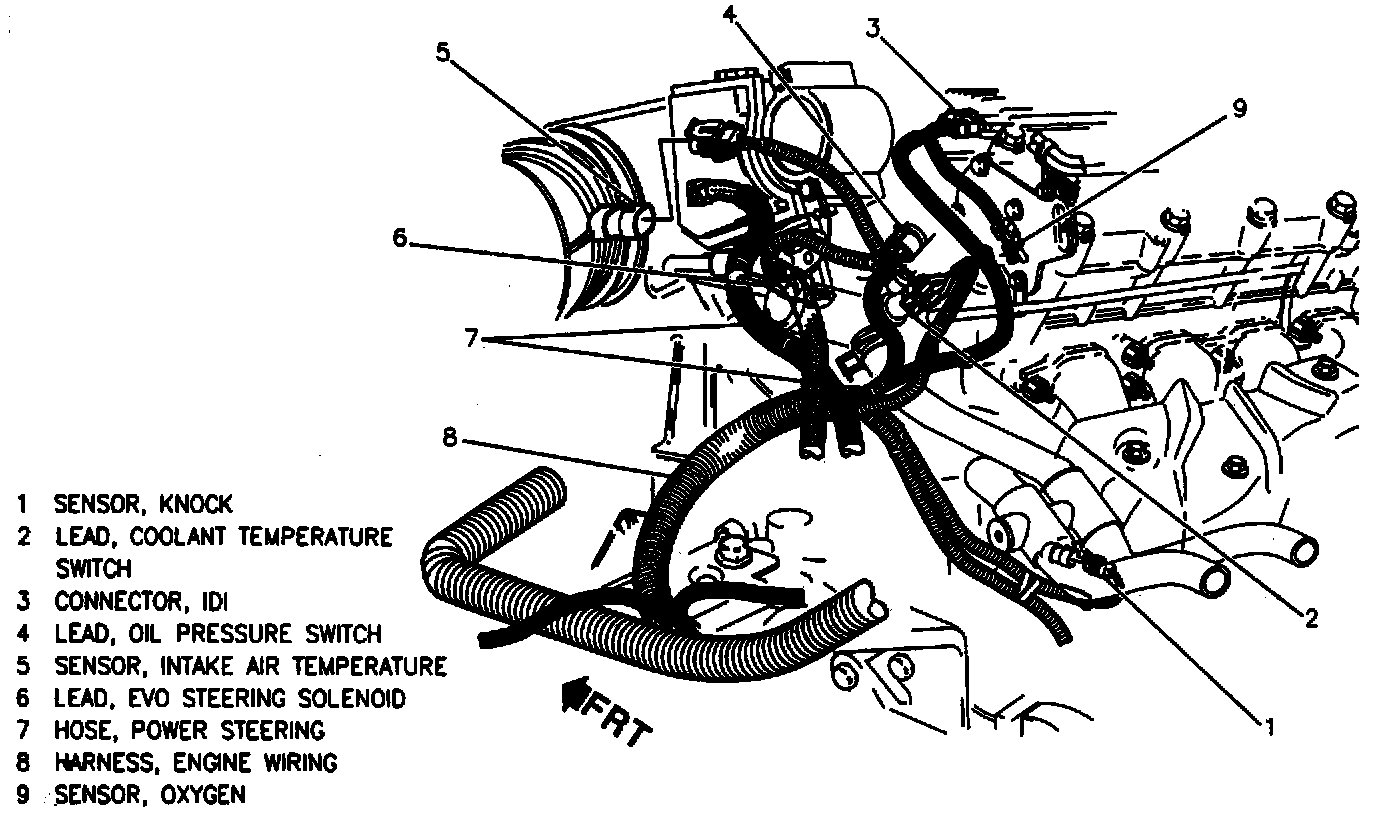 5
4
3
9
6
7
8
2
1
FRT

1 SENSOR, KNOCK
2 LEAD, COOLANT TEMPERATURE SWITCH
3 CONNECTOR, IDI
4 LEAD, OIL PRESSURE SWITCH
5 SENSOR, INTAKE AIR TEMPERATURE
6 LEAD, EVO STEERING SOLENOID
7 HOSE, POWER STEERING
8 HARNESS, ENGINE WIRING
9 SENSOR, OXYGEN