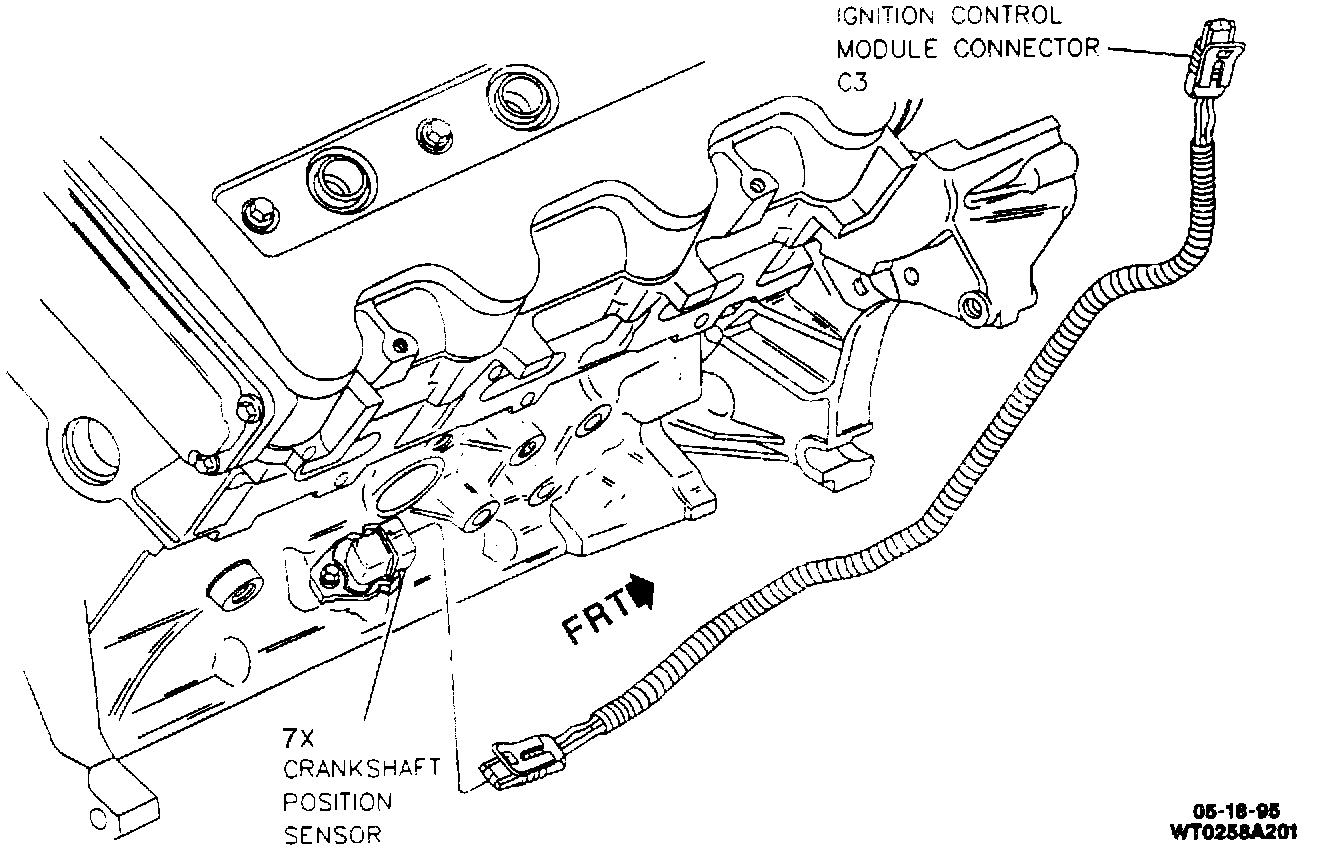 IGNITION CONTROL MODULE CONNECTOR C3

FRT

7X CRANKSHAFT POSITION SENSOR

05-18-95
WT0258A201