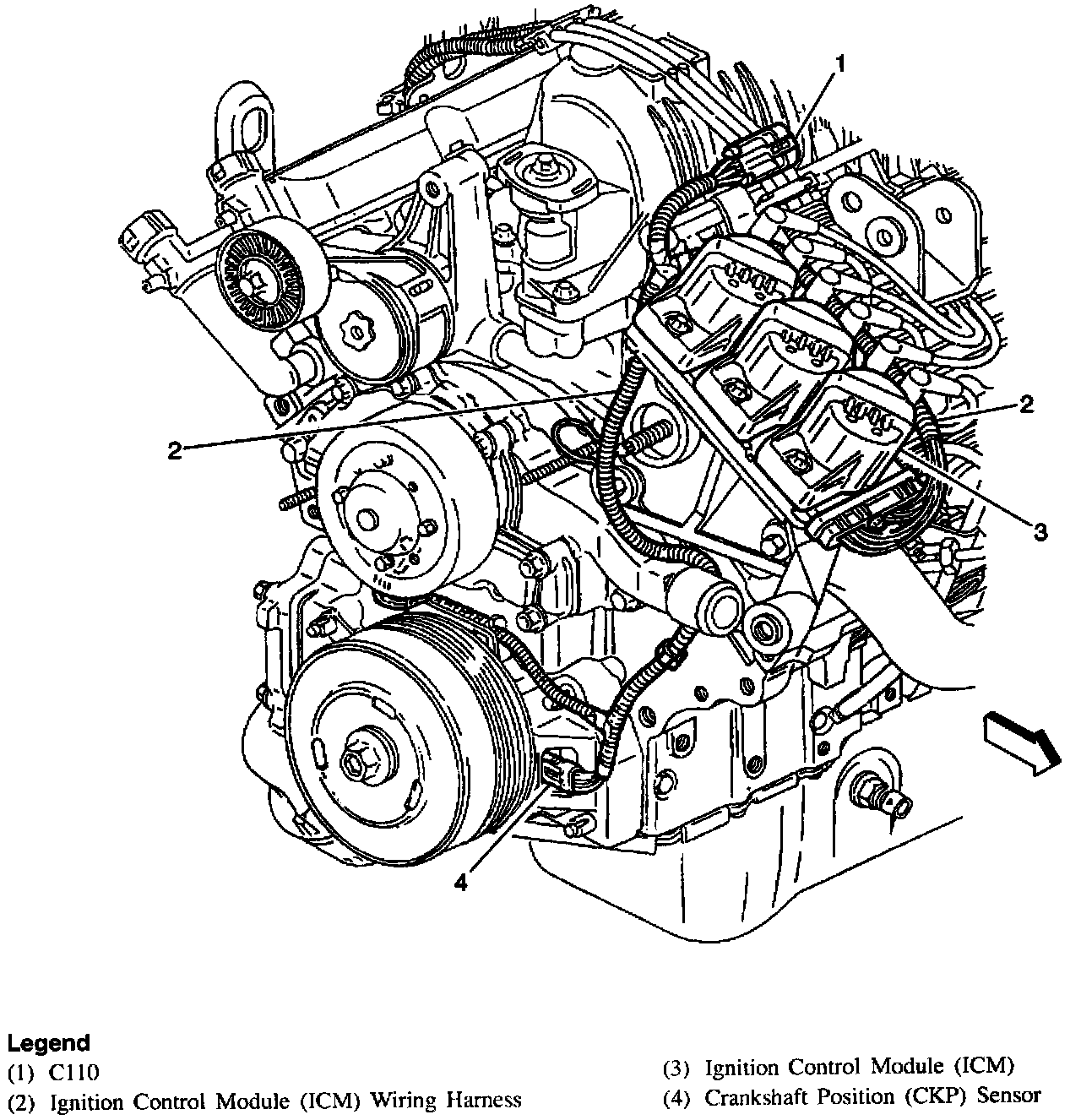 1

2

2

3

4

Legend
(1) C110
(2) Ignition Control Module (ICM) Wiring Harness

(3) Ignition Control Module (ICM)
(4) Crankshaft Position (CKP) Sensor