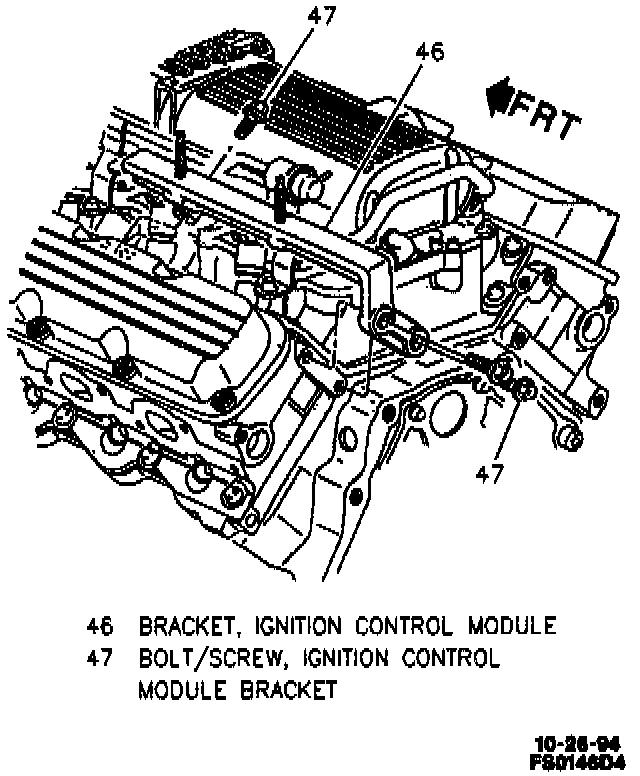 47

46

FRT

47

46 BRACKET, IGNITION CONTROL MODULE
47 BOLT/SCREW, IGNITION CONTROL MODULE BRACKET

10-26-94
FS0146D4