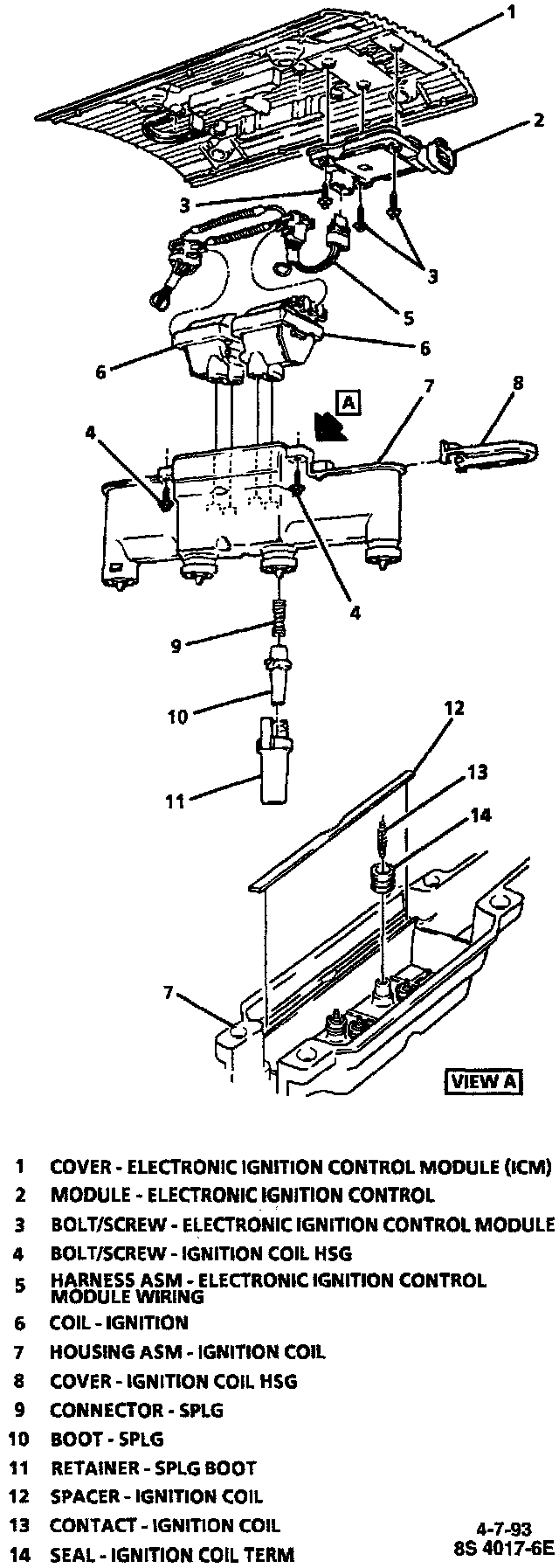 1
2
3
3
5
6
6
A
7
8
4
4
9
10
11
12
13
14
7
VIEW A

1 COVER - ELECTRONIC IGNITION CONTROL MODULE (ICM)
2 MODULE - ELECTRONIC IGNITION CONTROL
3 BOLT/SCREW - ELECTRONIC IGNITION CONTROL MODULE
4 BOLT/SCREW - IGNITION COIL HSG
5 HARNESS ASM - ELECTRONIC IGNITION CONTROL MODULE WIRING
6 COIL - IGNITION
7 HOUSING ASM - IGNITION COIL
8 COVER - IGNITION COIL HSG
9 CONNECTOR - SPLG
10 BOOT - SPLG
11 RETAINER - SPLG BOOT
12 SPACER - IGNITION COIL
13 CONTACT - IGNITION COIL
14 SEAL - IGNITION COIL TERM

4-7-93
8S 4017-6E