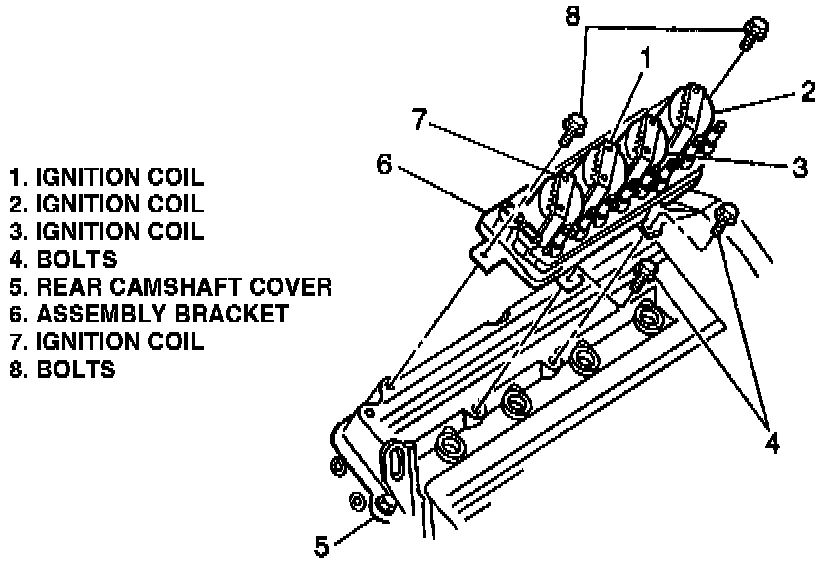 1. IGNITION COIL
2. IGNITION COIL
3. IGNITION COIL
4. BOLTS
5. REAR CAMSHAFT COVER
6. ASSEMBLY BRACKET
7. IGNITION COIL
8. BOLTS

8
1
2
7
6
3
4
5